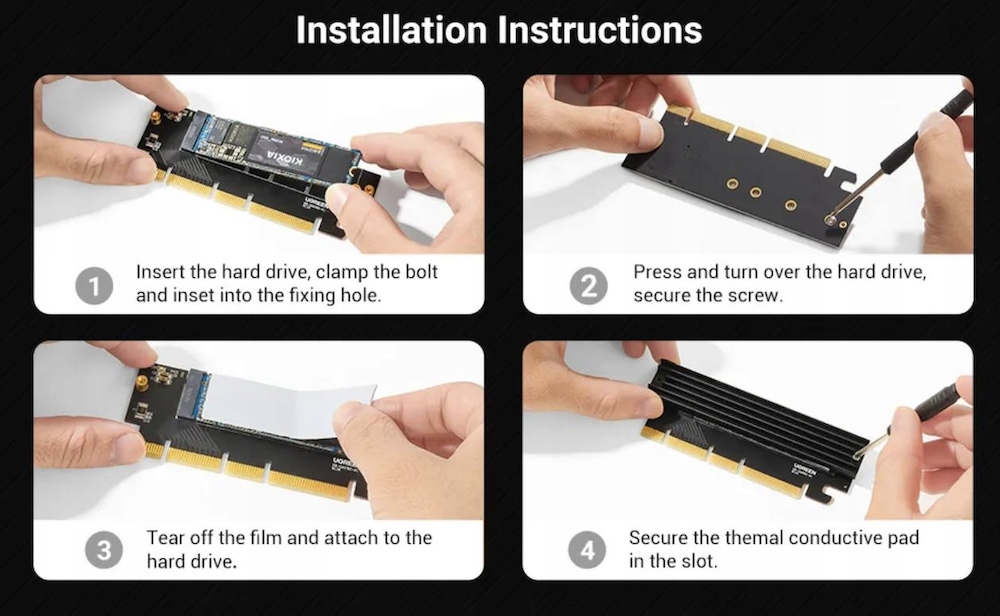 Installation Instructions

KIOXIA

UGREEN

1 Insert the hard drive, clamp the bolt and inset into the fixing hole.

2 Press and turn over the hard drive, secure the screw.

UGREEN

3 Tear off the film and attach to the hard drive.

UGREEN

4 Secure the themal conductive pad in the slot.