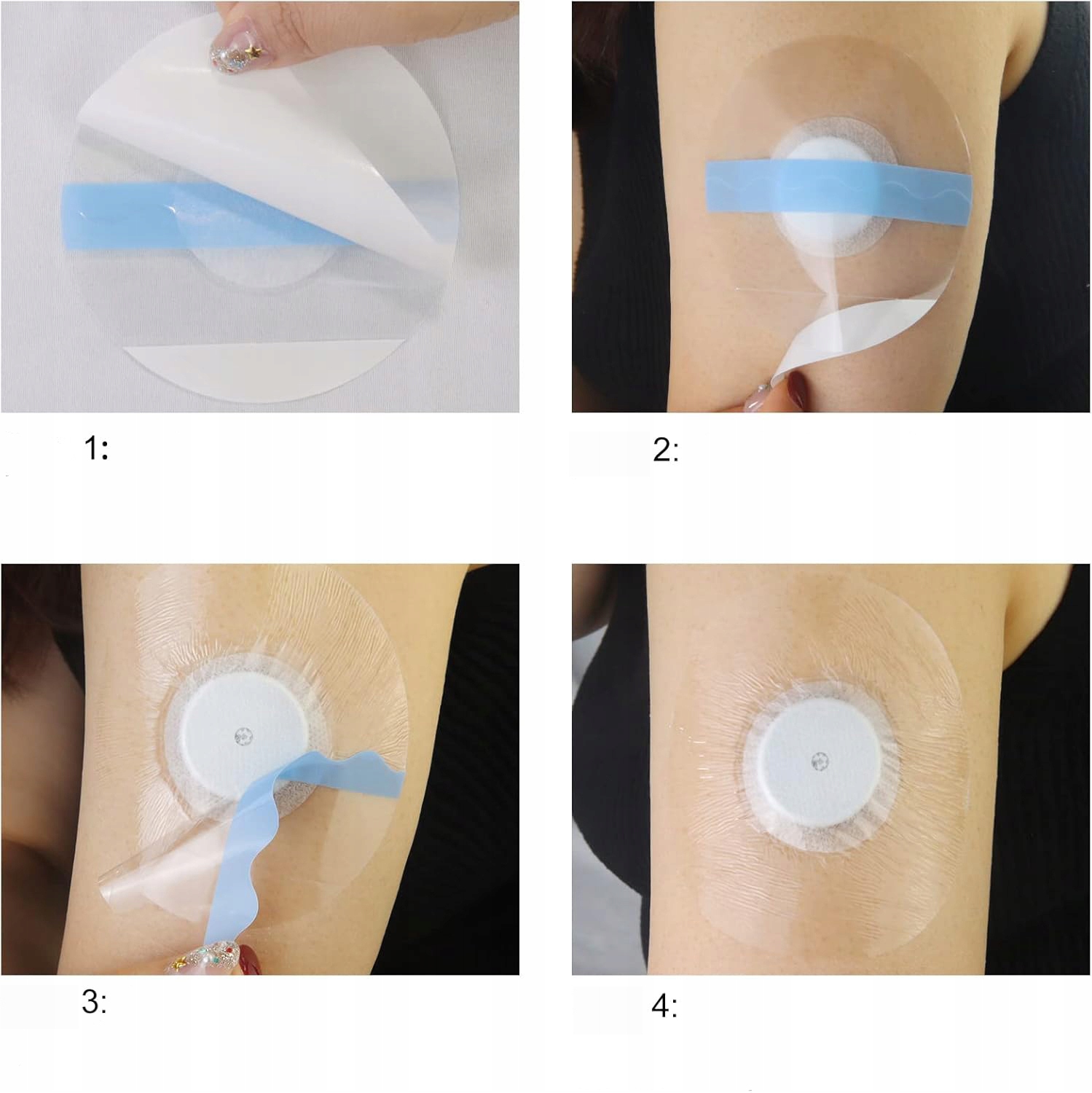 1:

2:

3:

4: