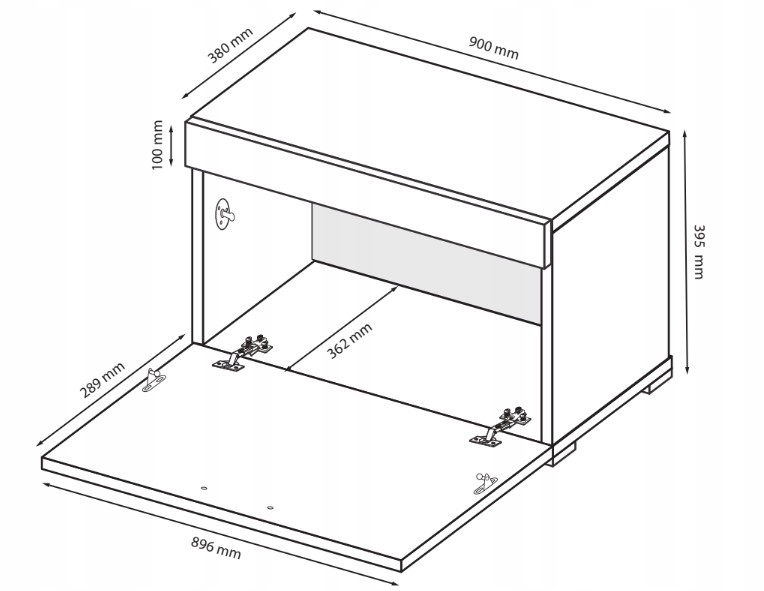 380 mm
900 mm
100 mm
395 mm
362 mm
289 mm
896 mm