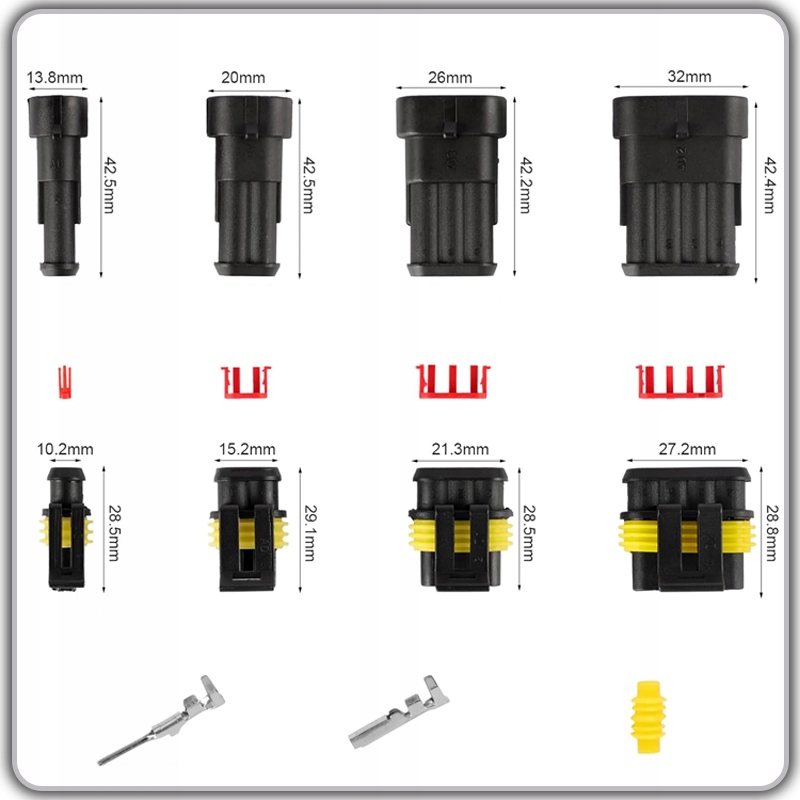 13.8mm
42.5mm
20mm
42.5mm
26mm
42.2mm
32mm
42.4mm
10.2mm
28.5mm
15.2mm
29.1mm
21.3mm
28.5mm
27.2mm
28.8mm