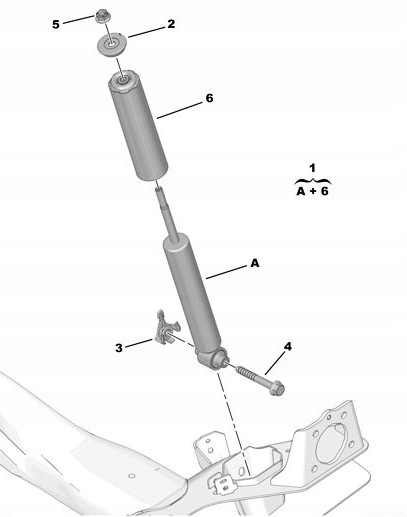 5
2
6
1
A + 6
A
3
4