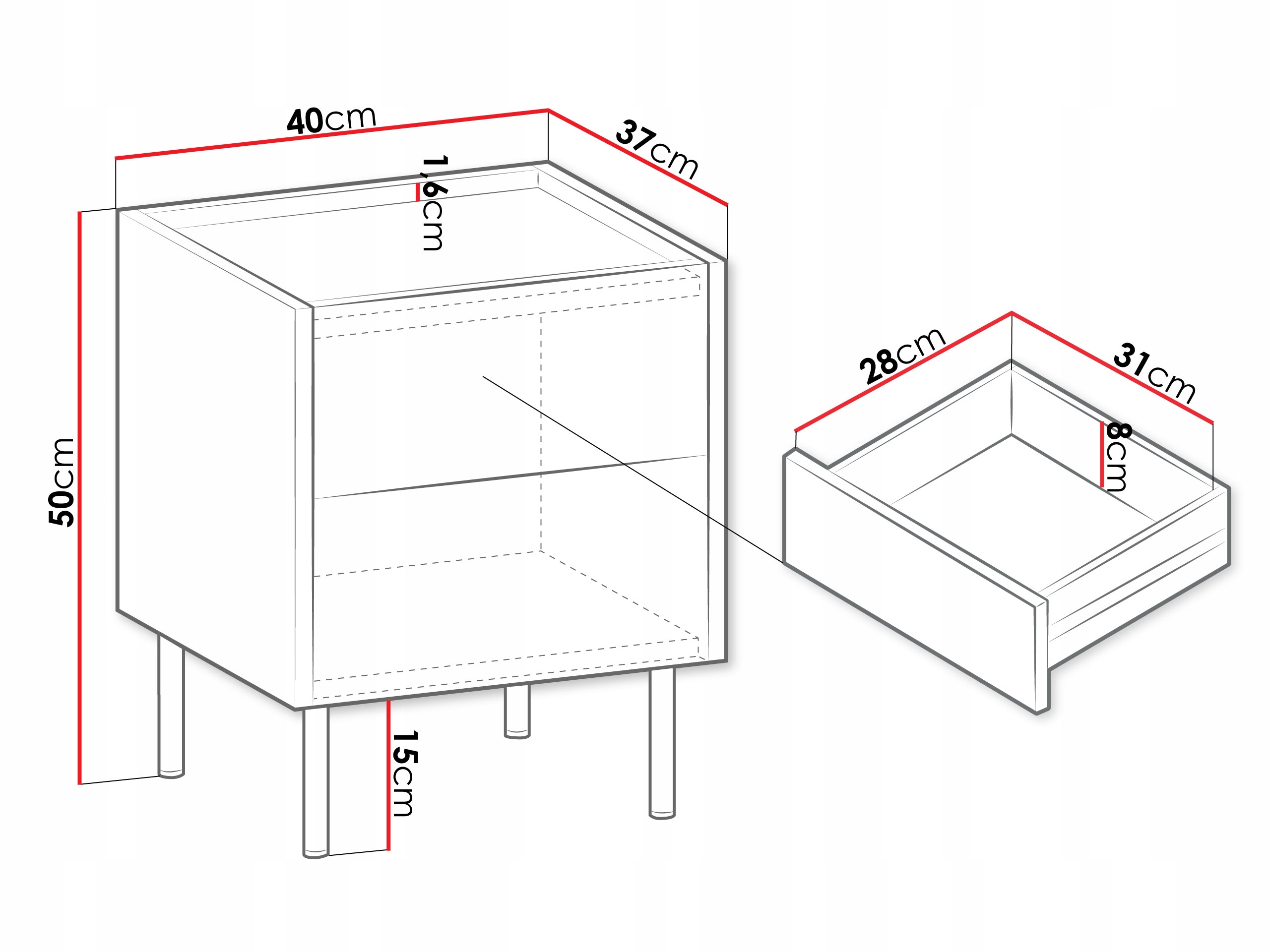 40cm
37cm
1,6cm
50cm
15cm
28cm
31cm
8cm