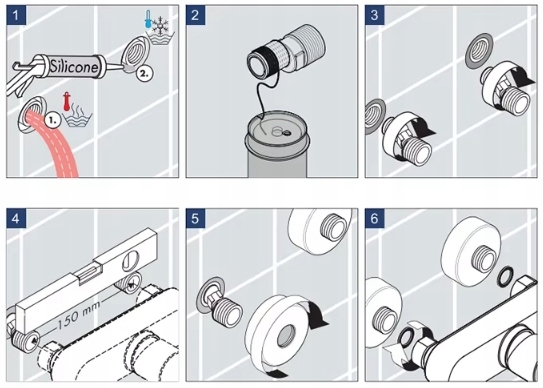 1

Silicone

2.

1.

2

3

4

150 mm

5

6