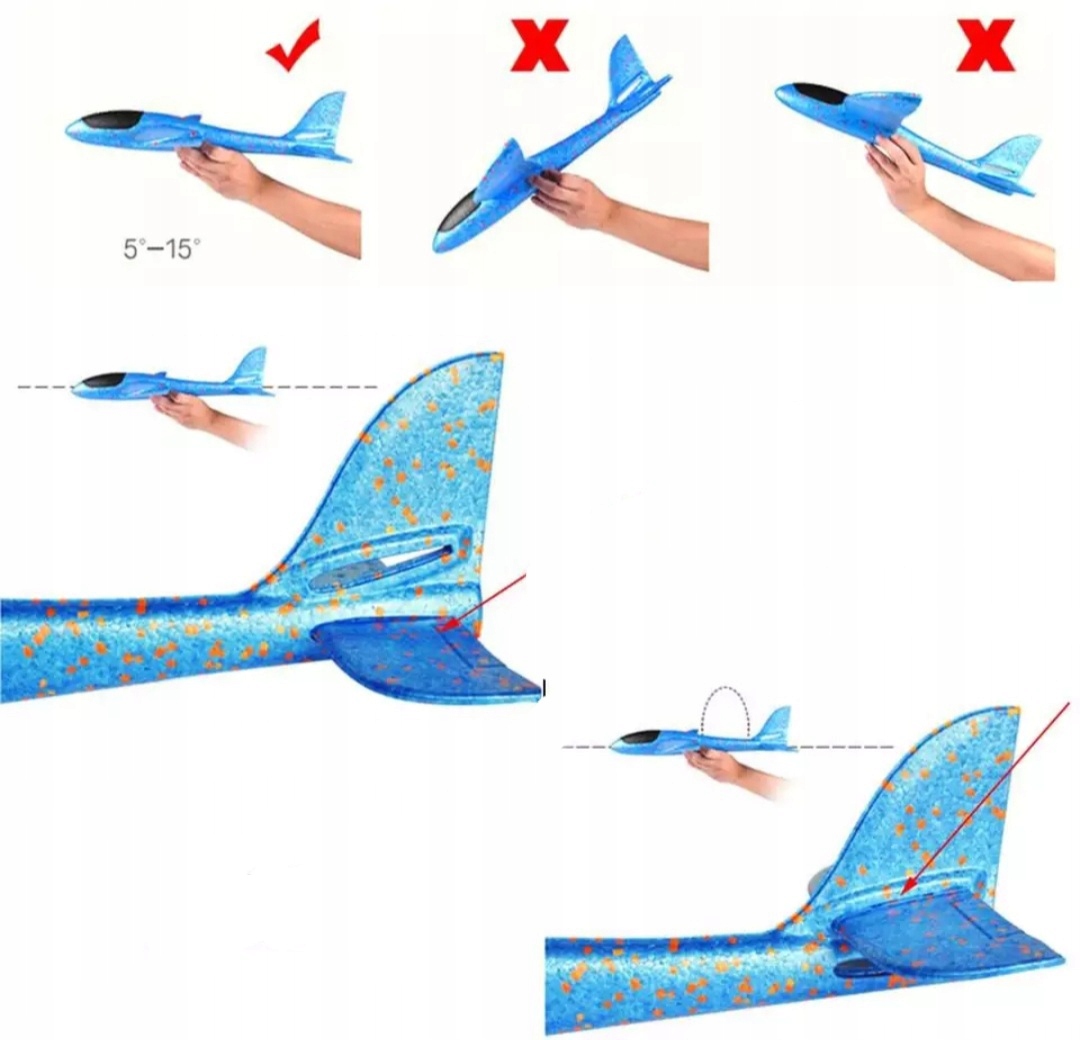 5°–15°