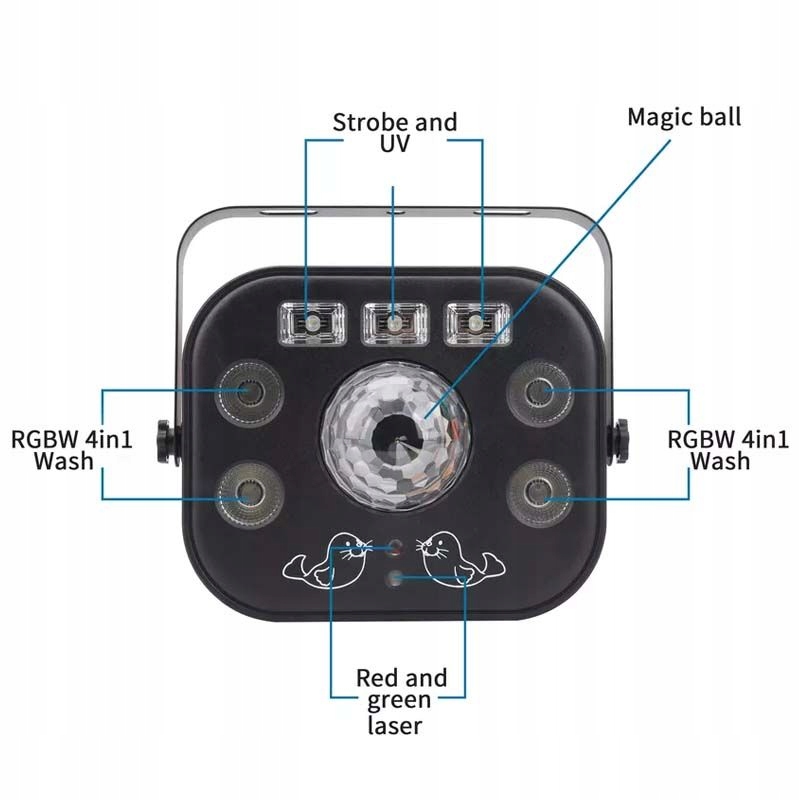 Strobe and UV

Magic ball

RGBW 4in1 Wash

RGBW 4in1 Wash

Red and green laser