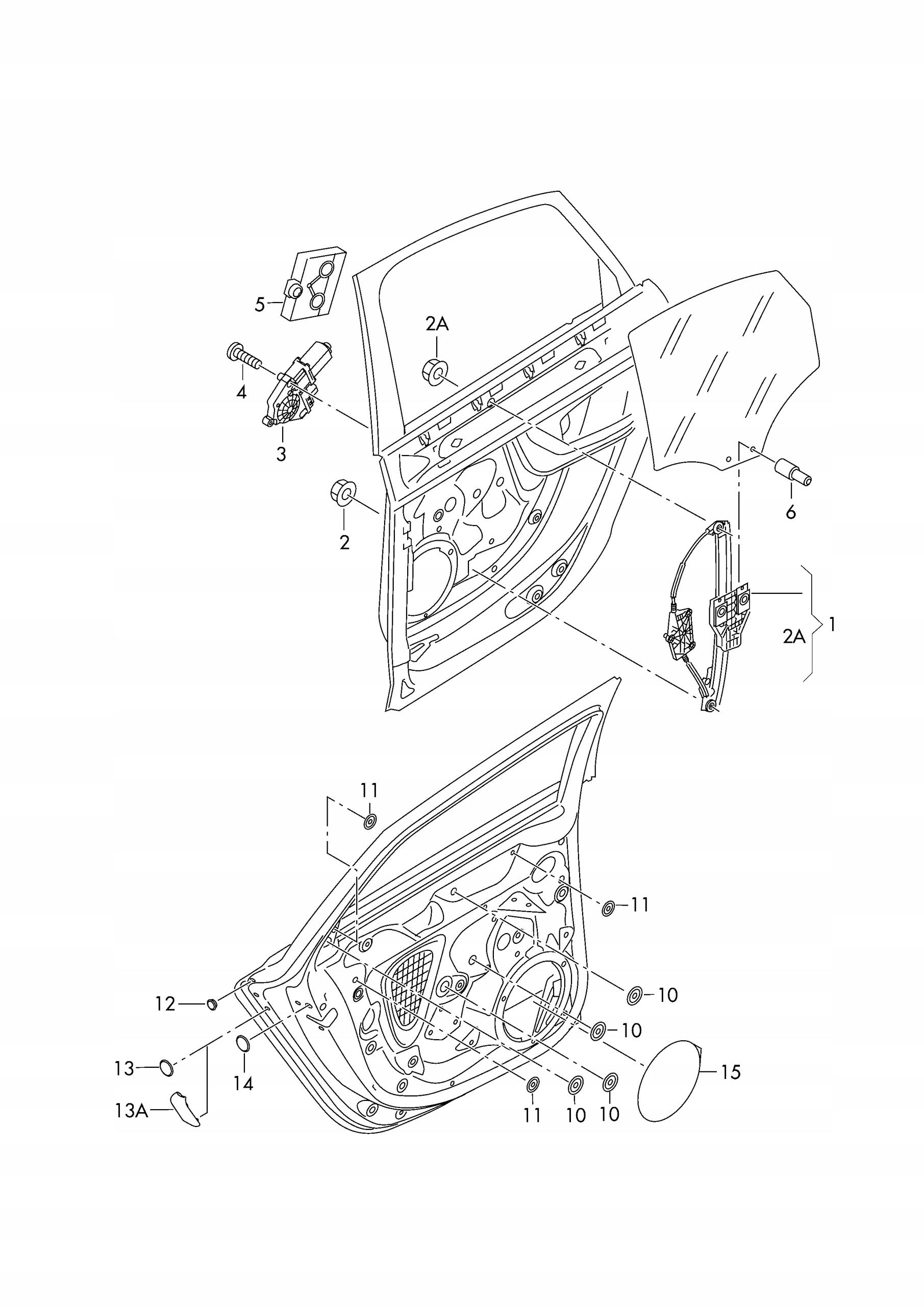 5
2A
4
3
2
6
2A
1
11
11
10
10
12
13
14
13A
11
10
10
15