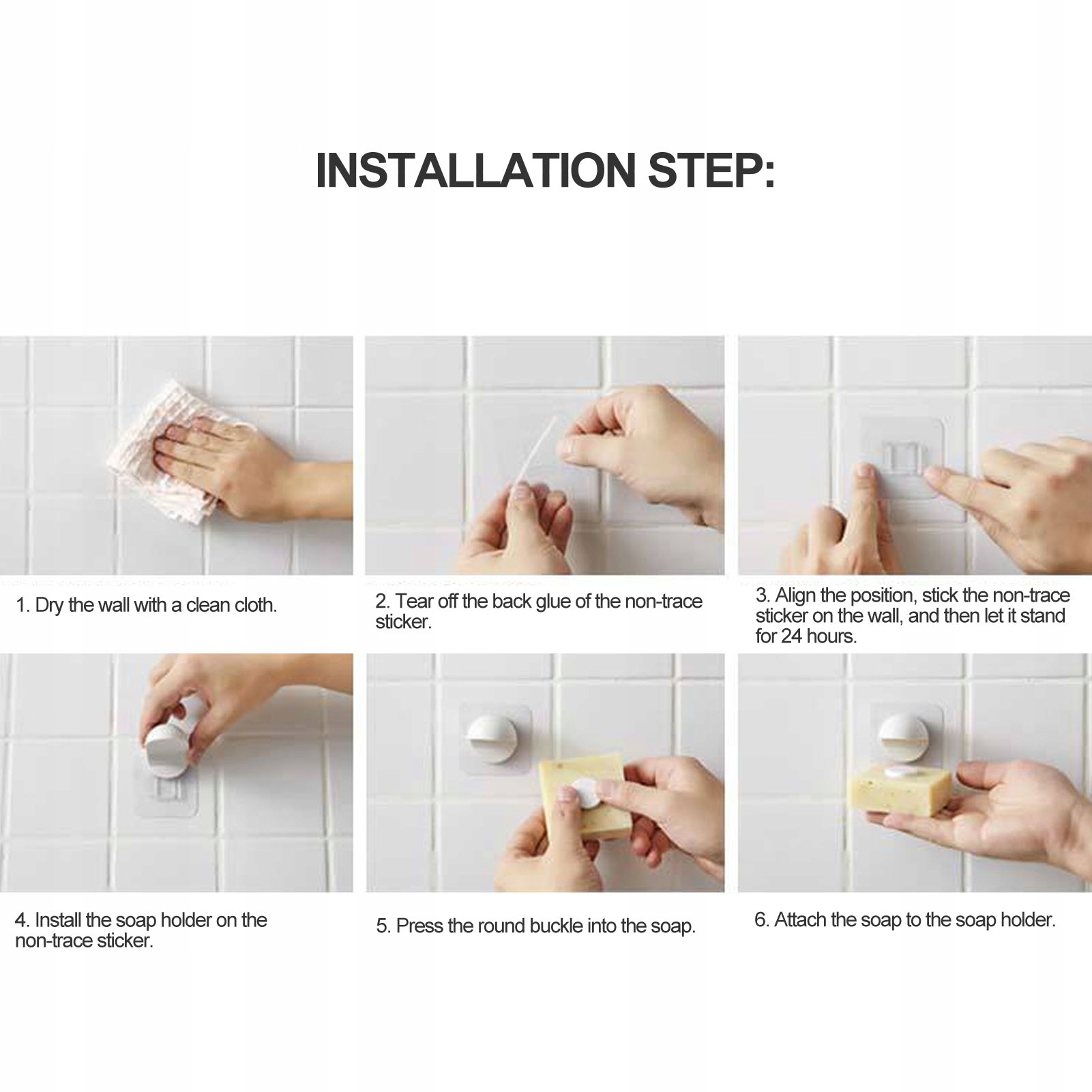 INSTALLATION STEP:

1. Dry the wall with a clean cloth.

2. Tear off the back glue of the non-trace sticker.

3. Align the position, stick the non-trace sticker on the wall, and then let it stand for 24 hours.

4. Install the soap holder on the non-trace sticker.

5. Press the round buckle into the soap.

6. Attach the soap to the soap holder.