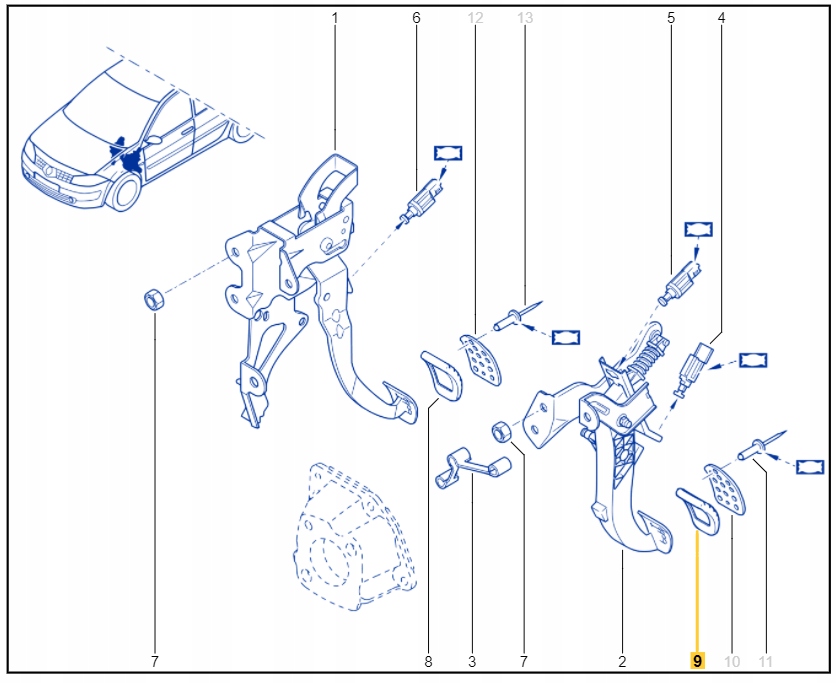 1
6
12
13
5
4
7
8
3
7
2
9
10
11