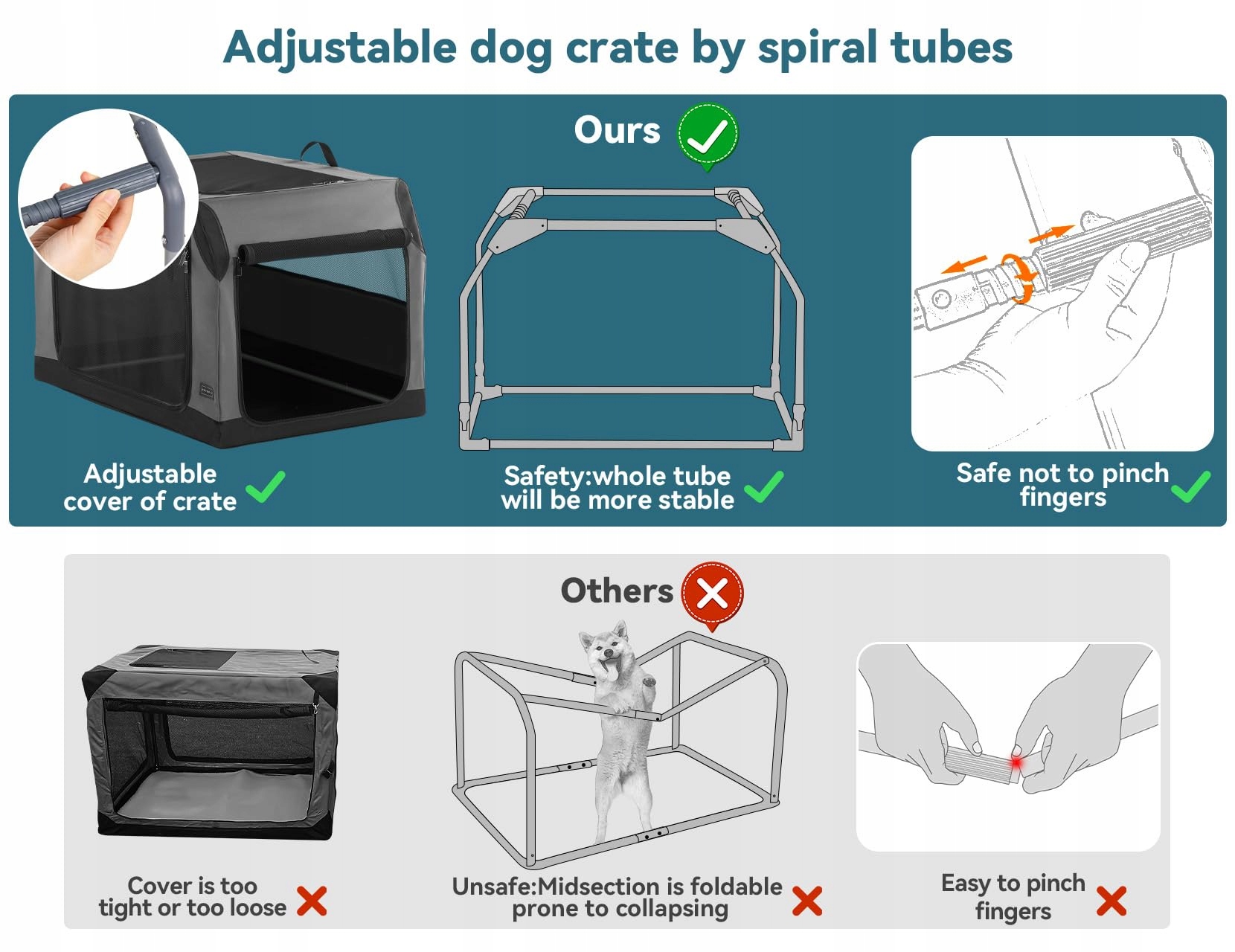 Adjustable dog crate by spiral tubes

Ours

Adjustable cover of crate

Safety:whole tube will be more stable

Safe not to pinch fingers

Others

Cover is too tight or too loose

Unsafe:Midsection is foldable prone to collapsing

Easy to pinch fingers