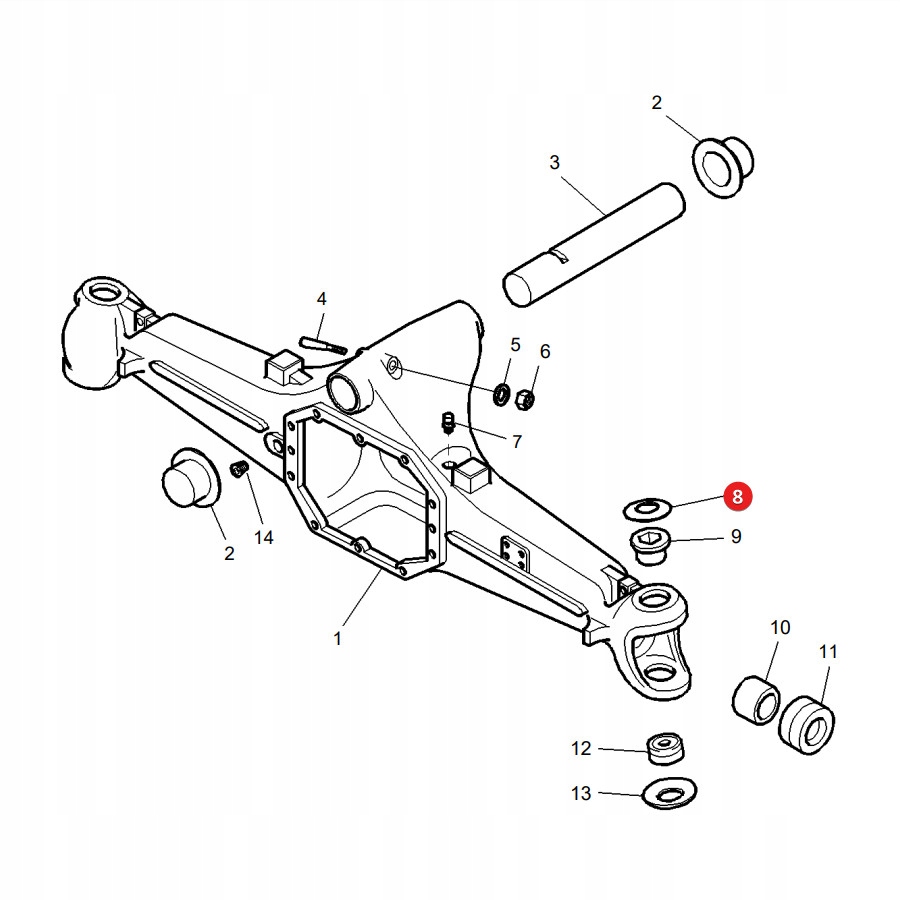 2
3
4
5
6
7
8
9
2
14
1
10
11
12
13