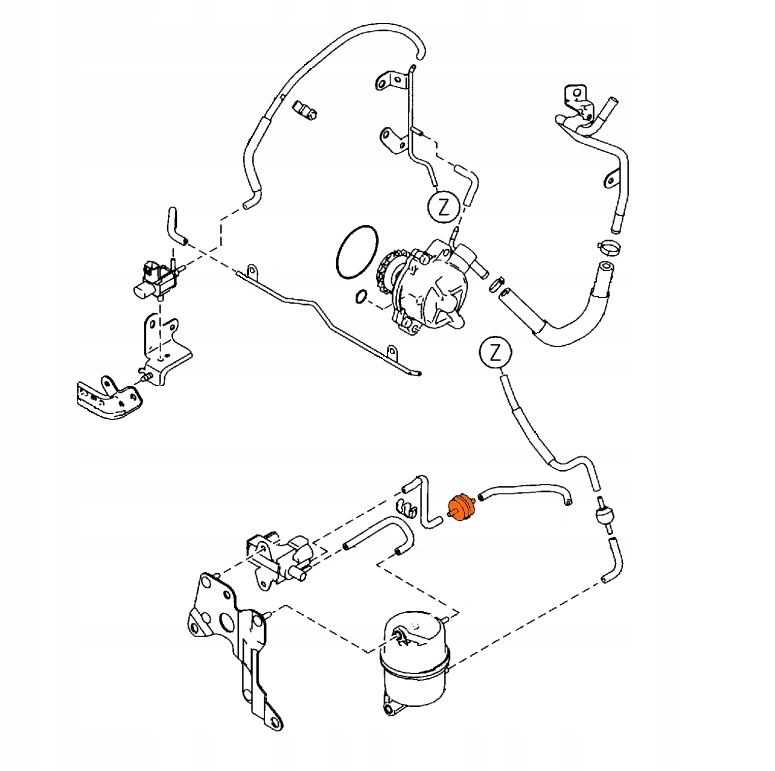 Z

Z