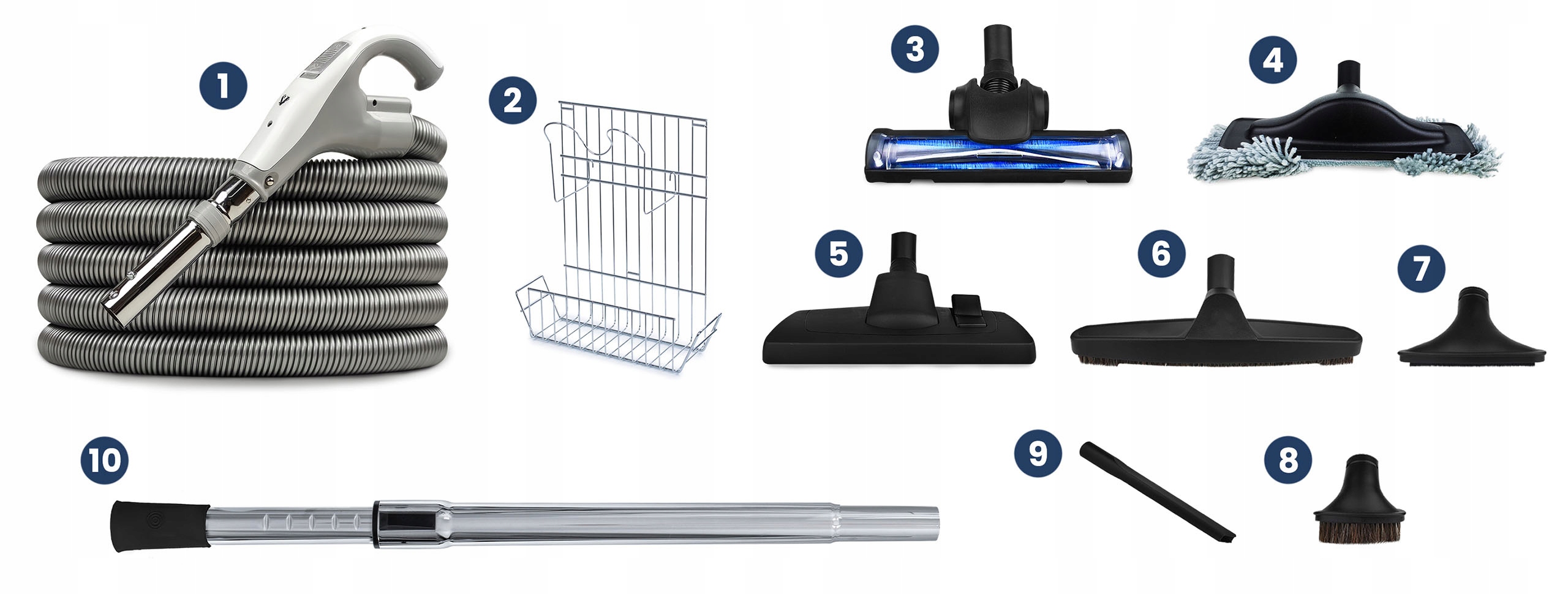 1
2
3
4
5
6
7
10
9
8