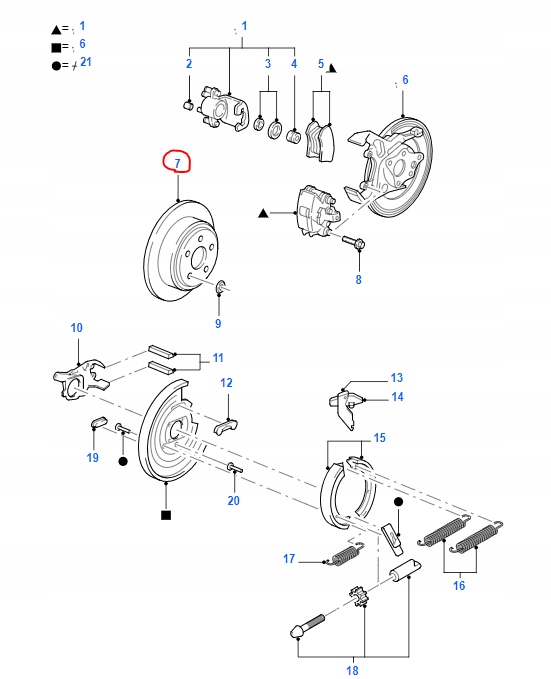 ▲= : 1
■= : 6
●= ≠ 21

: 1
2
3
4
5 ▲
: 6
7
▲
8
9
10
11
12
13
14
15
19
●
■
20
●
17
16
18