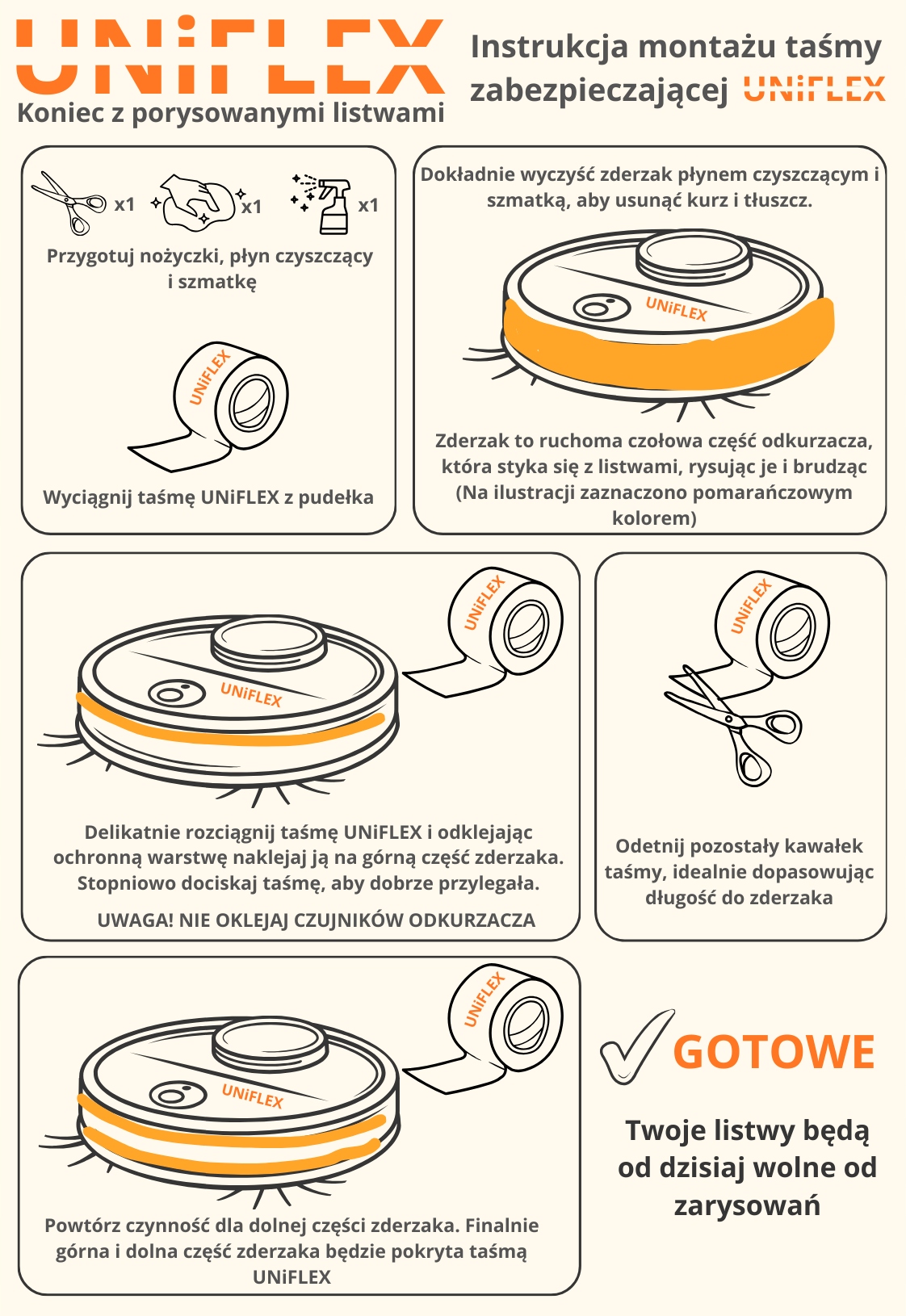 UNiFLEX
Koniec z porysowanymi listwami

Instrukcja montażu taśmy zabezpieczającej UNiFLEX

x1 x1 x1

Przygotuj nożyczki, płyn czyszczący i szmatkę

UNiFLEX

Wyciągnij taśmę UNiFLEX z pudełka

Dokładnie wyczyść zderzak płynem czyszczącym i szmatką, aby usunąć kurz i tłuszcz.

UNiFLEX

Zderzak to ruchoma czołowa część odkurzacza, która styka się z listwami, rysując je i brudząc (Na ilustracji zaznaczono pomarańczowym kolorem)

UNiFLEX

UNiFLEX

Delikatnie rozciągnij taśmę UNiFLEX i odklejając ochronną warstwę naklejaj ją na górną część zderzaka. Stopniowo dociskaj taśmę, aby dobrze przylegała.

UWAGA! NIE OKLEJAJ CZUJNIKÓW ODKURZACZA

UNiFLEX

Odetnij pozostały kawałek taśmy, idealnie dopasowując długość do zderzaka

UNiFLEX

UNiFLEX

Powtórz czynność dla dolnej części zderzaka. Finalnie górna i dolna część zderzaka będzie pokryta taśmą UNiFLEX

GOTOWE

Twoje listwy będą od dzisiaj wolne od zarysowań