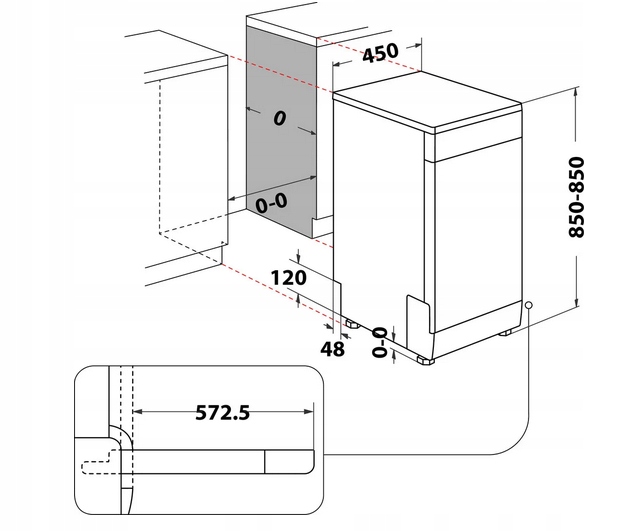 450
0
0-0
850-850
120
48
0-0
572.5