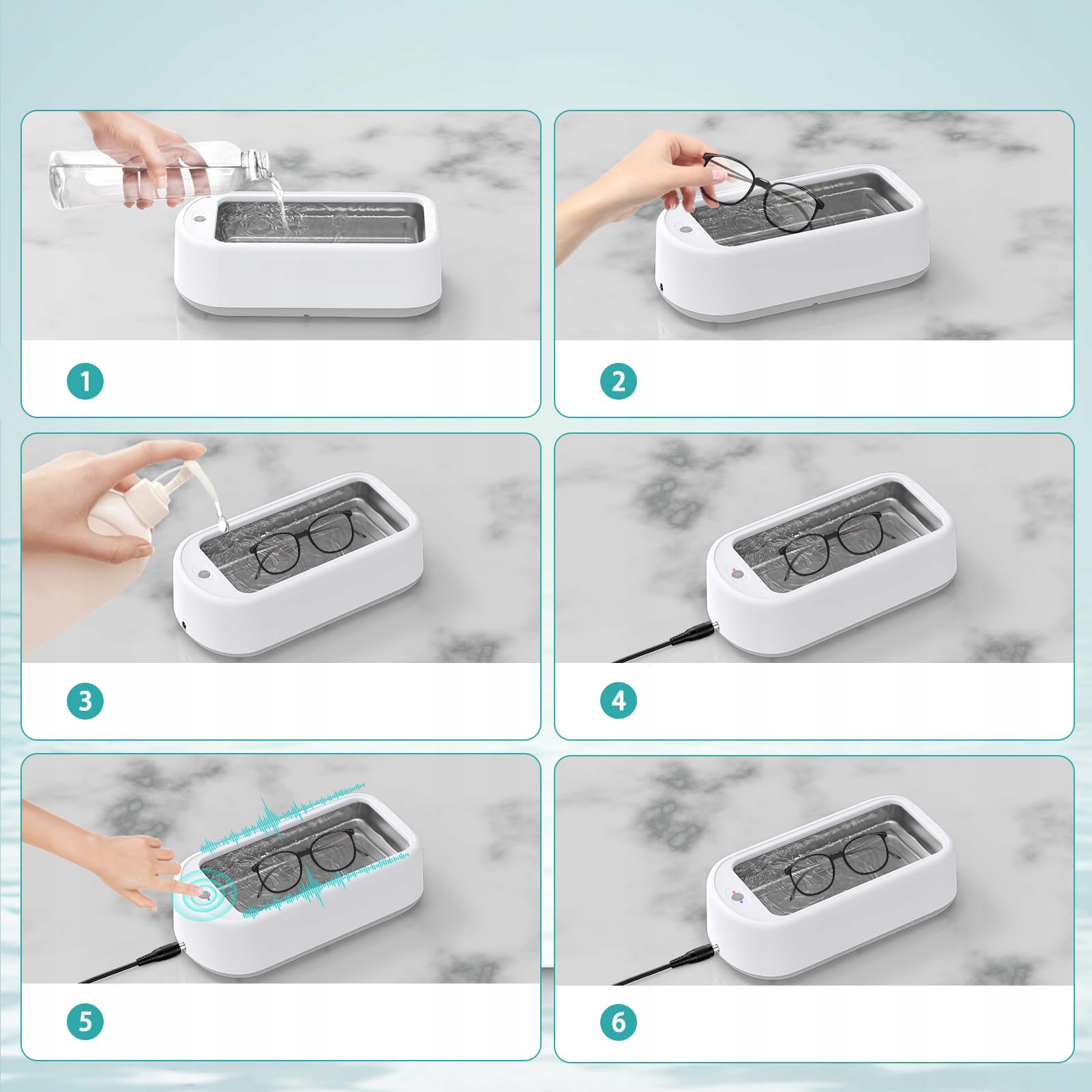 1

2

3

4

5

6