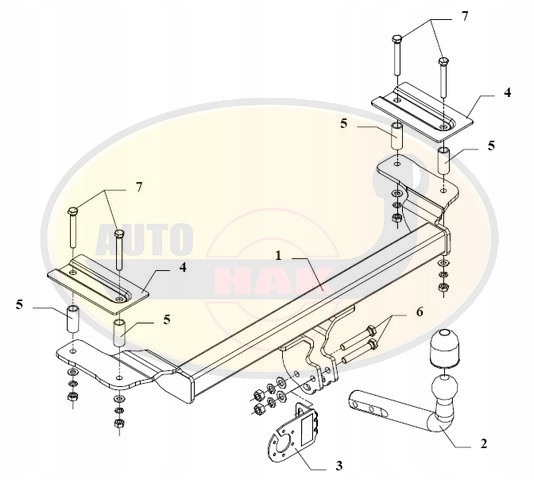 7
4
5
5
7
AUTO
HAK
1
4
5
5
6
2
3