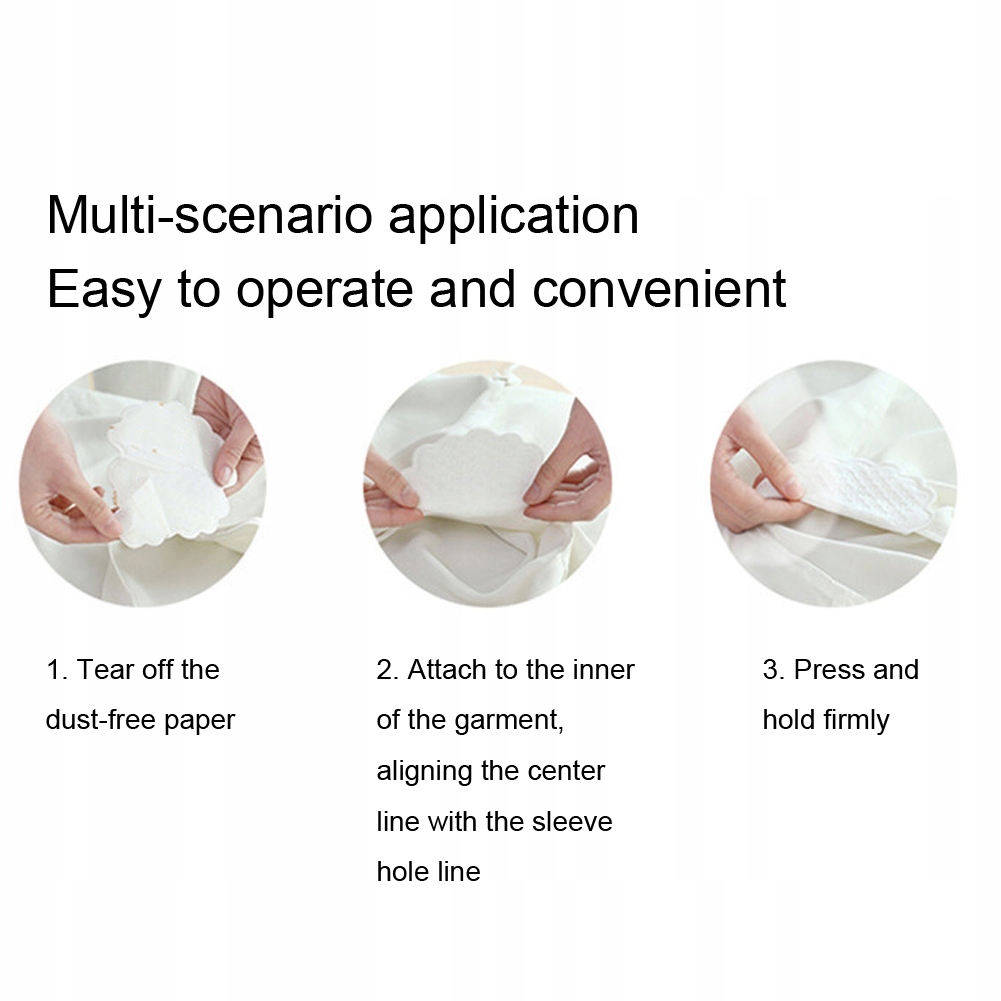 Multi-scenario application
Easy to operate and convenient

1. Tear off the dust-free paper

2. Attach to the inner of the garment, aligning the center line with the sleeve hole line

3. Press and hold firmly