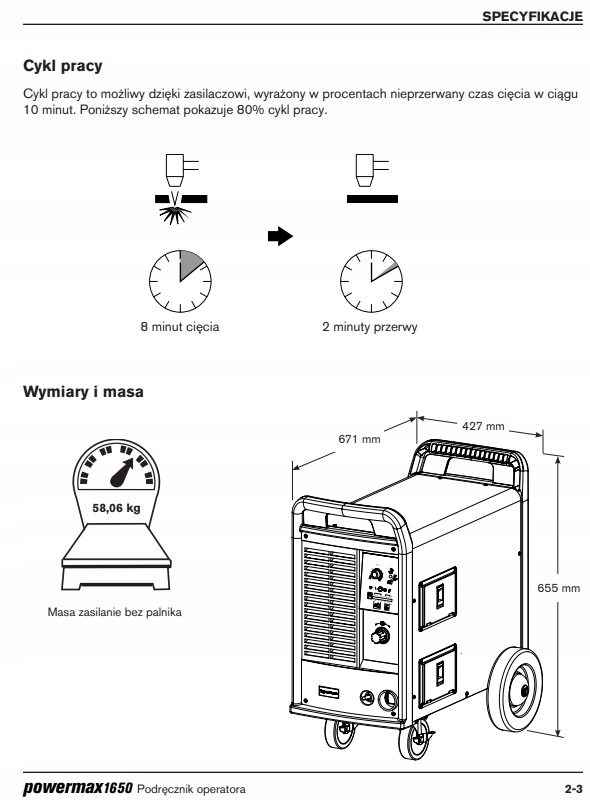 SPECYFIKACJE

Cykl pracy

Cykl pracy to możliwy dzięki zasilaczowi, wyrażony w procentach nieprzerwany czas cięcia w ciągu 10 minut. Poniższy schemat pokazuje 80% cykl pracy.

8 minut cięcia

2 minuty przerwy

Wymiary i masa

58,06 kg

Masa zasilanie bez palnika

671 mm

427 mm

655 mm

powermax1650 Podręcznik operatora

2-3