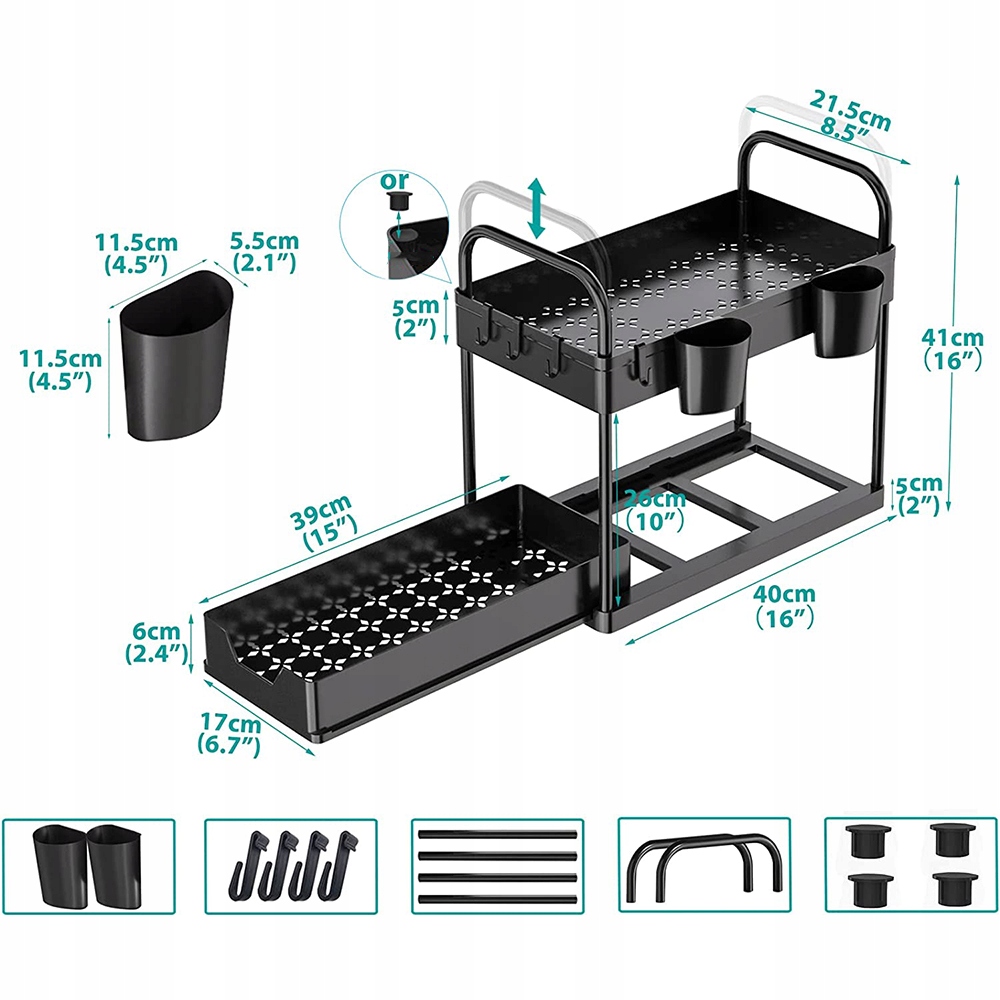 21.5cm
8.5"

or

11.5cm
(4.5")

5.5cm
(2.1")

11.5cm
(4.5")

5cm
(2")

41cm
(16")

39cm
(15")

26cm
(10")

5cm
(2")

40cm
(16")

6cm
(2.4")

17cm
(6.7")