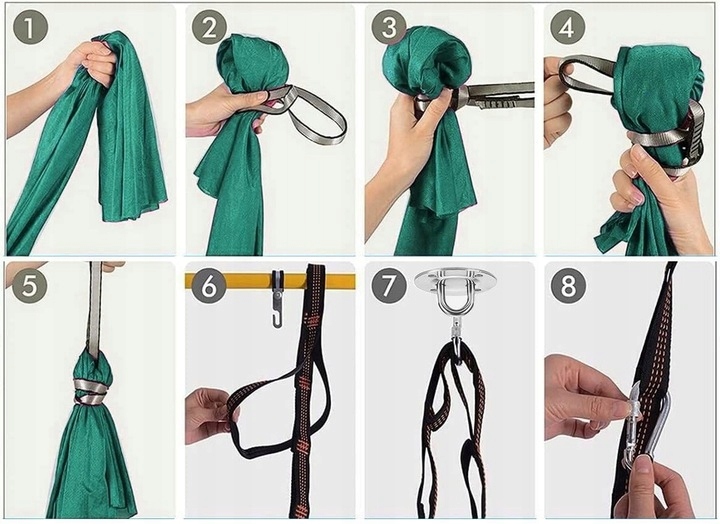 1

2

3

4

5

6

7

8