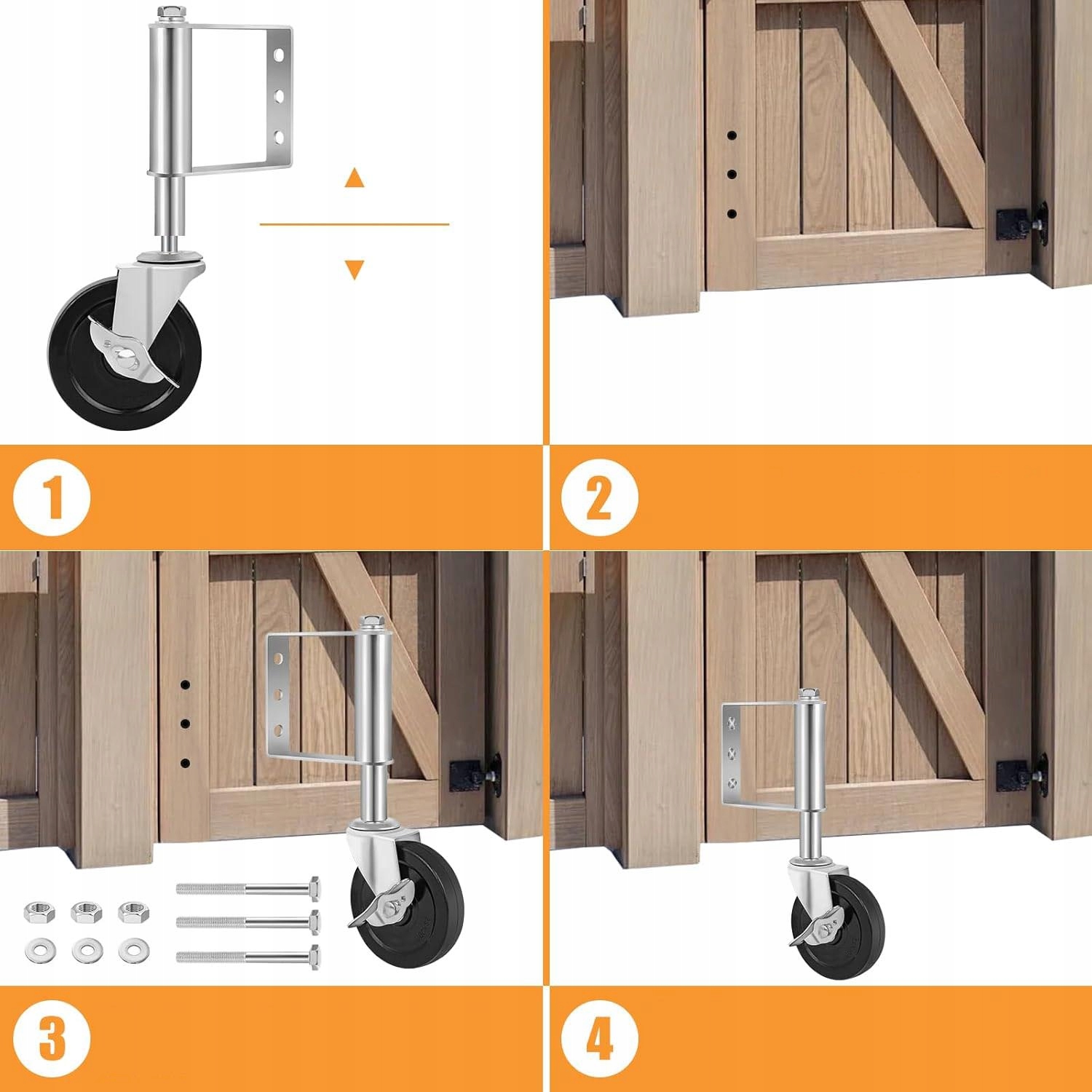 1

2

3

4