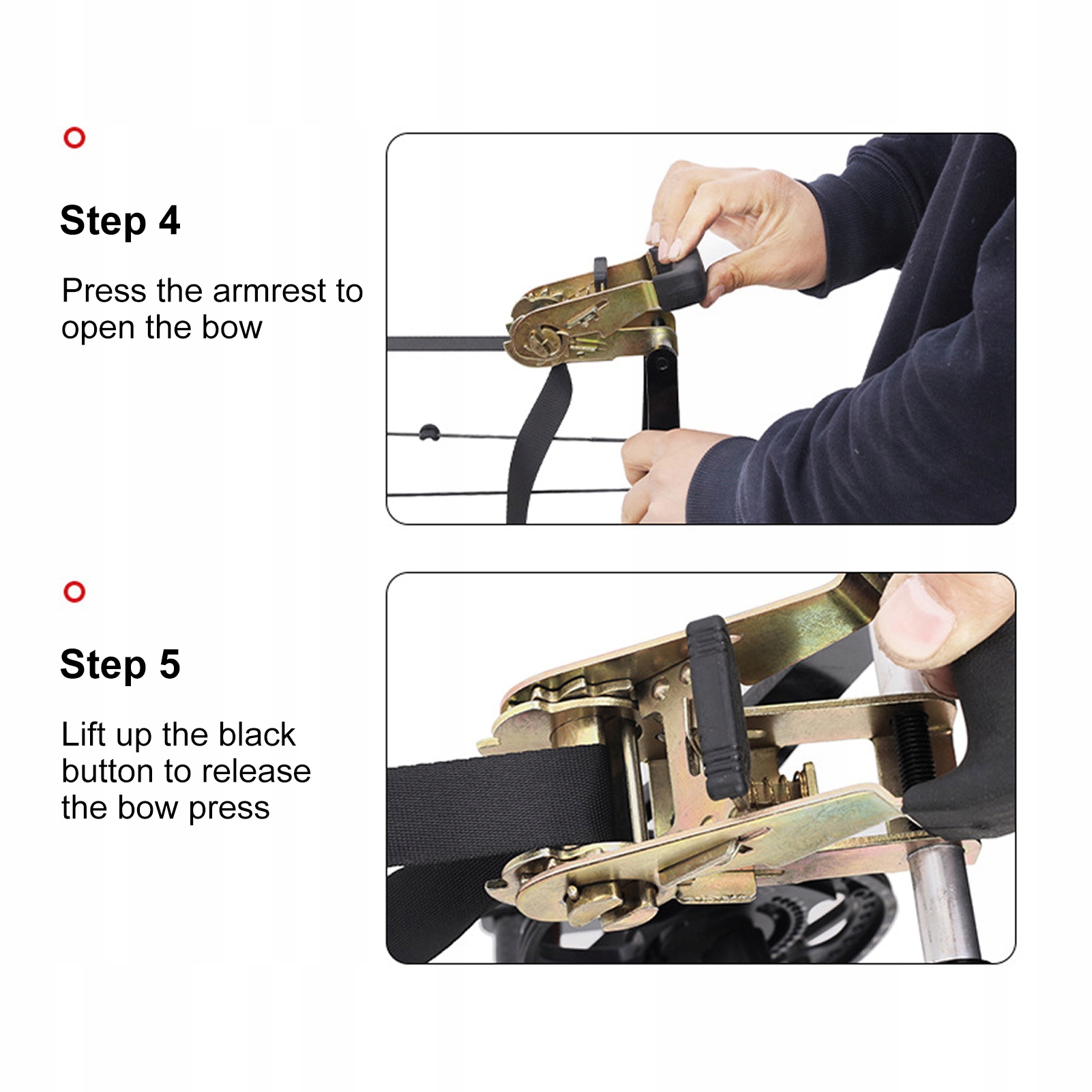 Step 4

Press the armrest to open the bow

Step 5

Lift up the black button to release the bow press