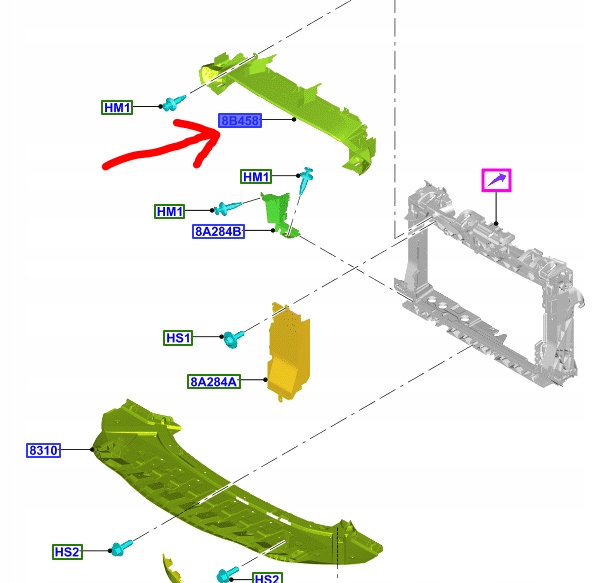 HM1
8B458
HM1
HM1
8A284B
HS1
8A284A
8310
HS2
HS2