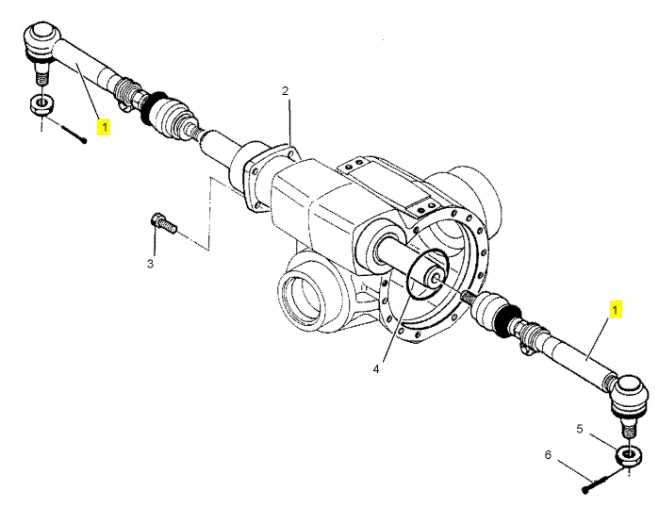 1
2
3
4
1
5
6