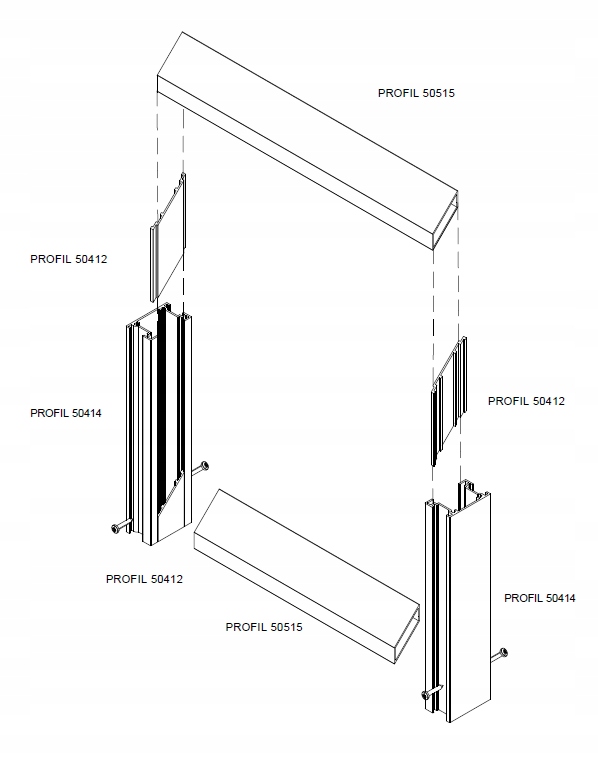 PROFIL 50515

PROFIL 50412

PROFIL 50414

PROFIL 50412

PROFIL 50412

PROFIL 50515

PROFIL 50414