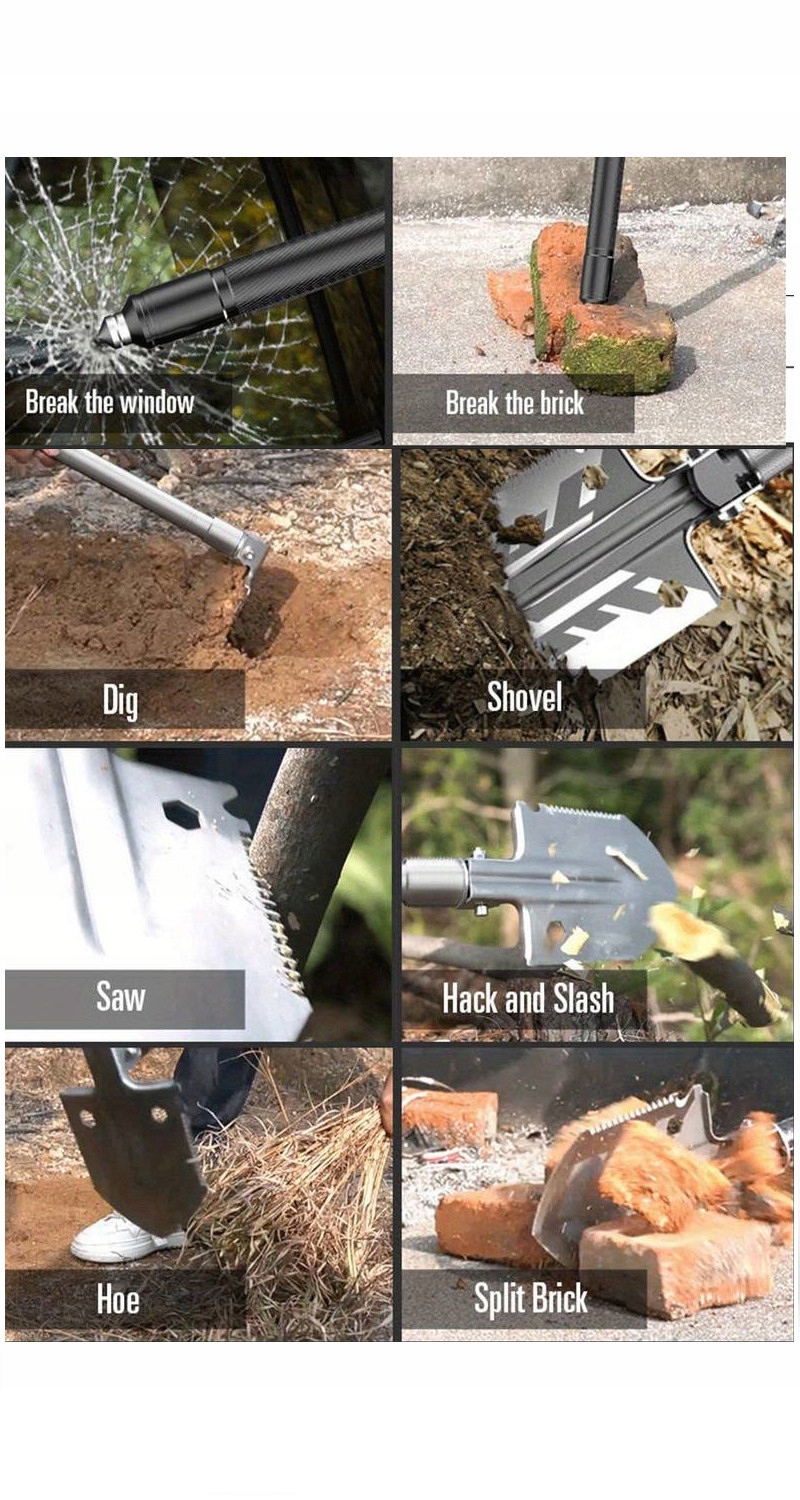 Break the window

Break the brick

Dig

Shovel

Saw

Hack and Slash

Hoe

Split Brick