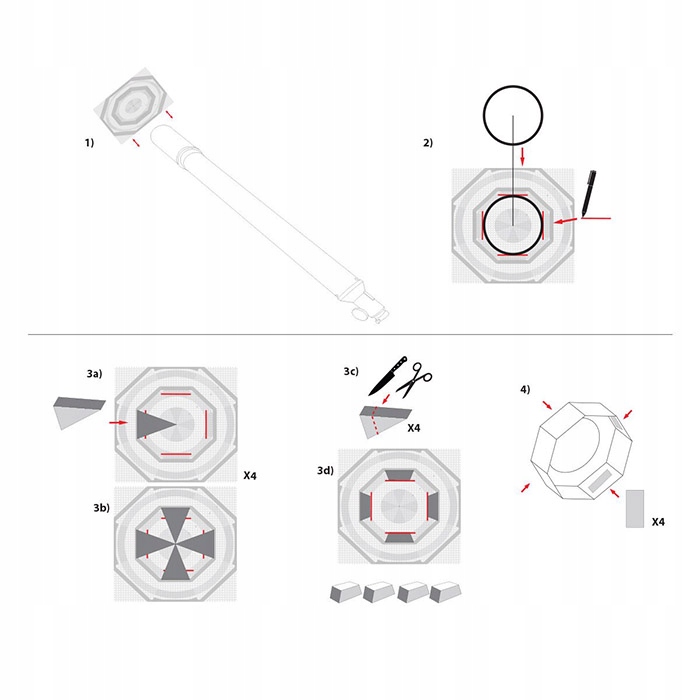 1)

2)

3a)

X4

3b)

3c)

X4

3d)

4)

X4