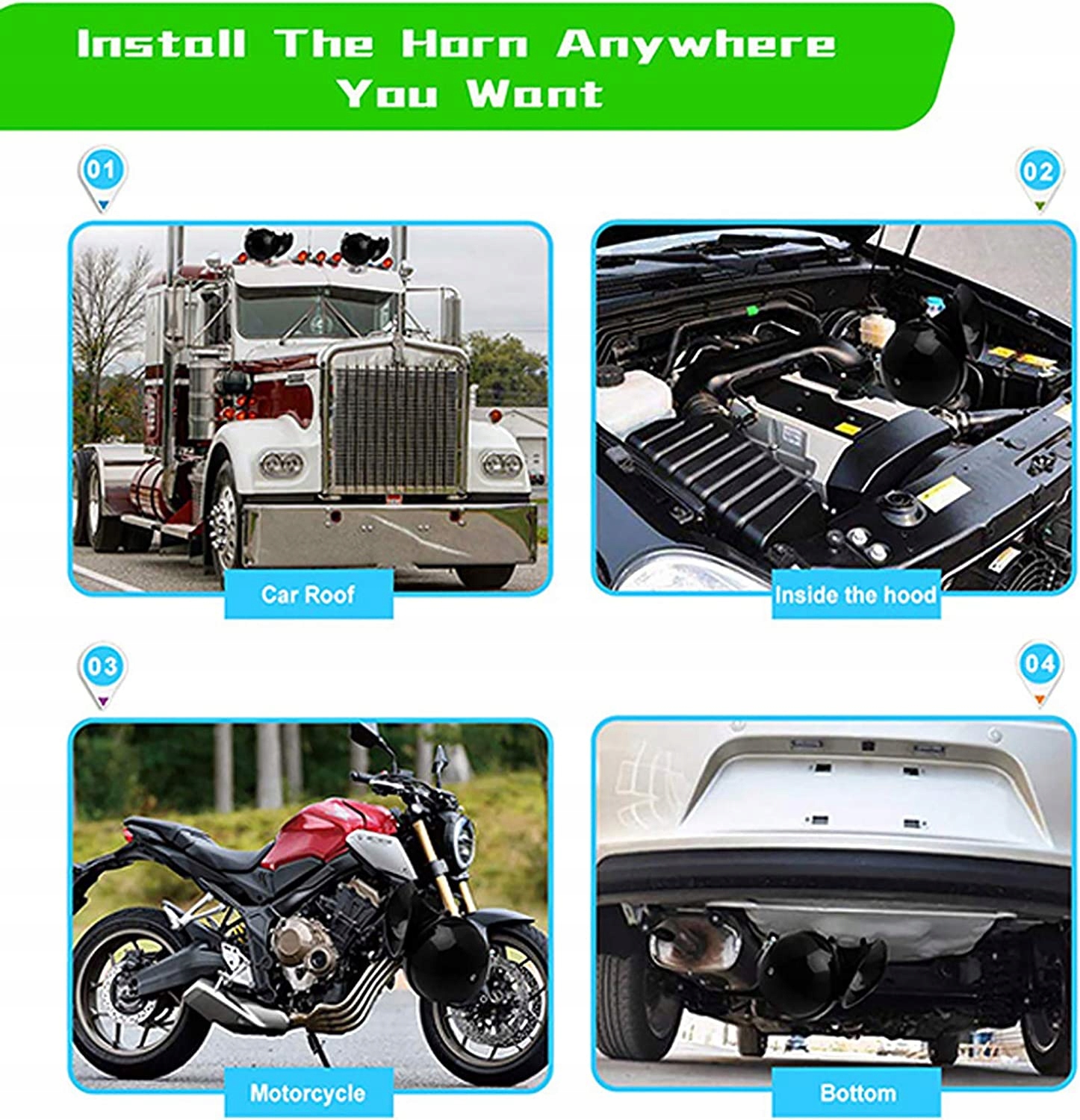 Install The Horn Anywhere You Want

01

Car Roof

02

Inside the hood

03

Motorcycle

04

Bottom