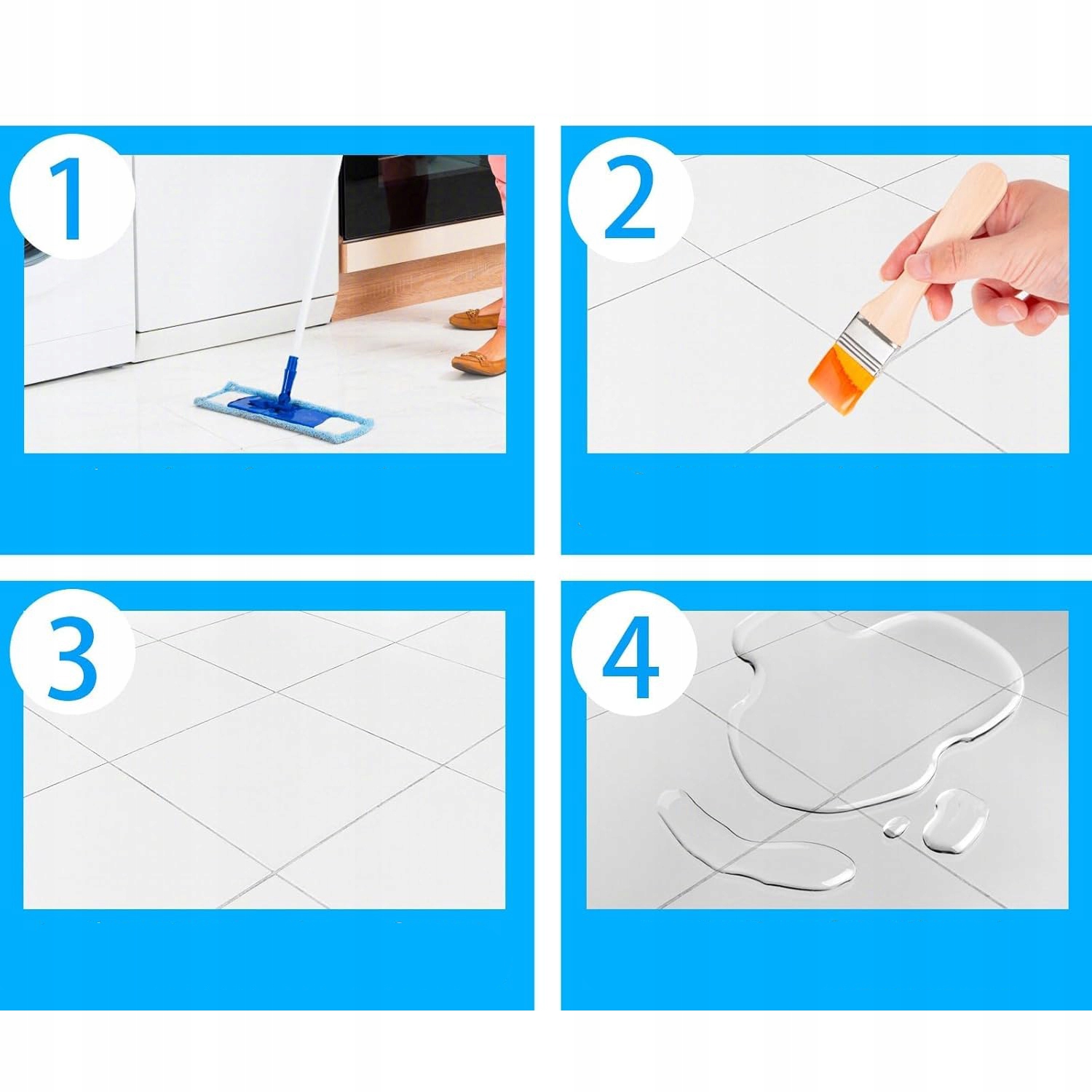 1

2

3

4