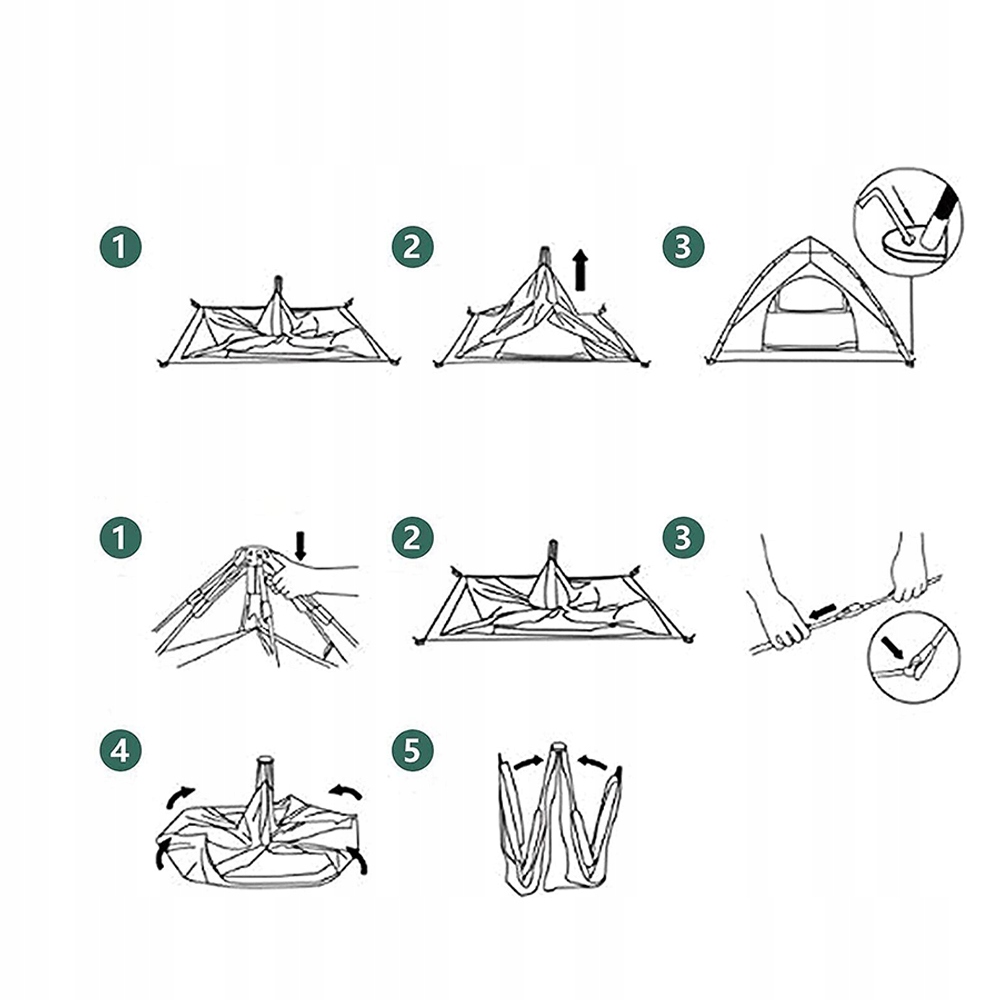 1
2
3
1
2
3
4
5