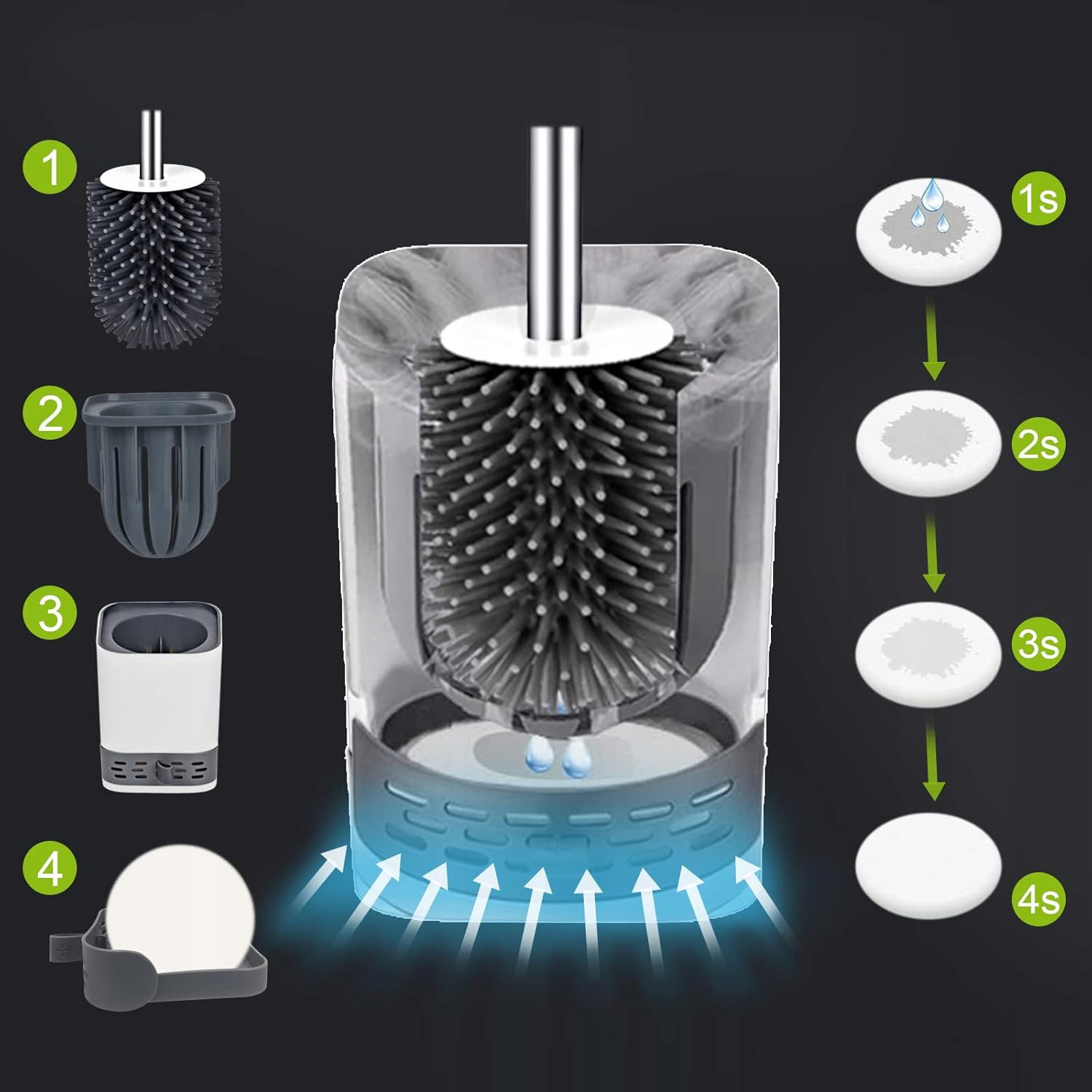 1
2
3
4
1s
2s
3s
4s