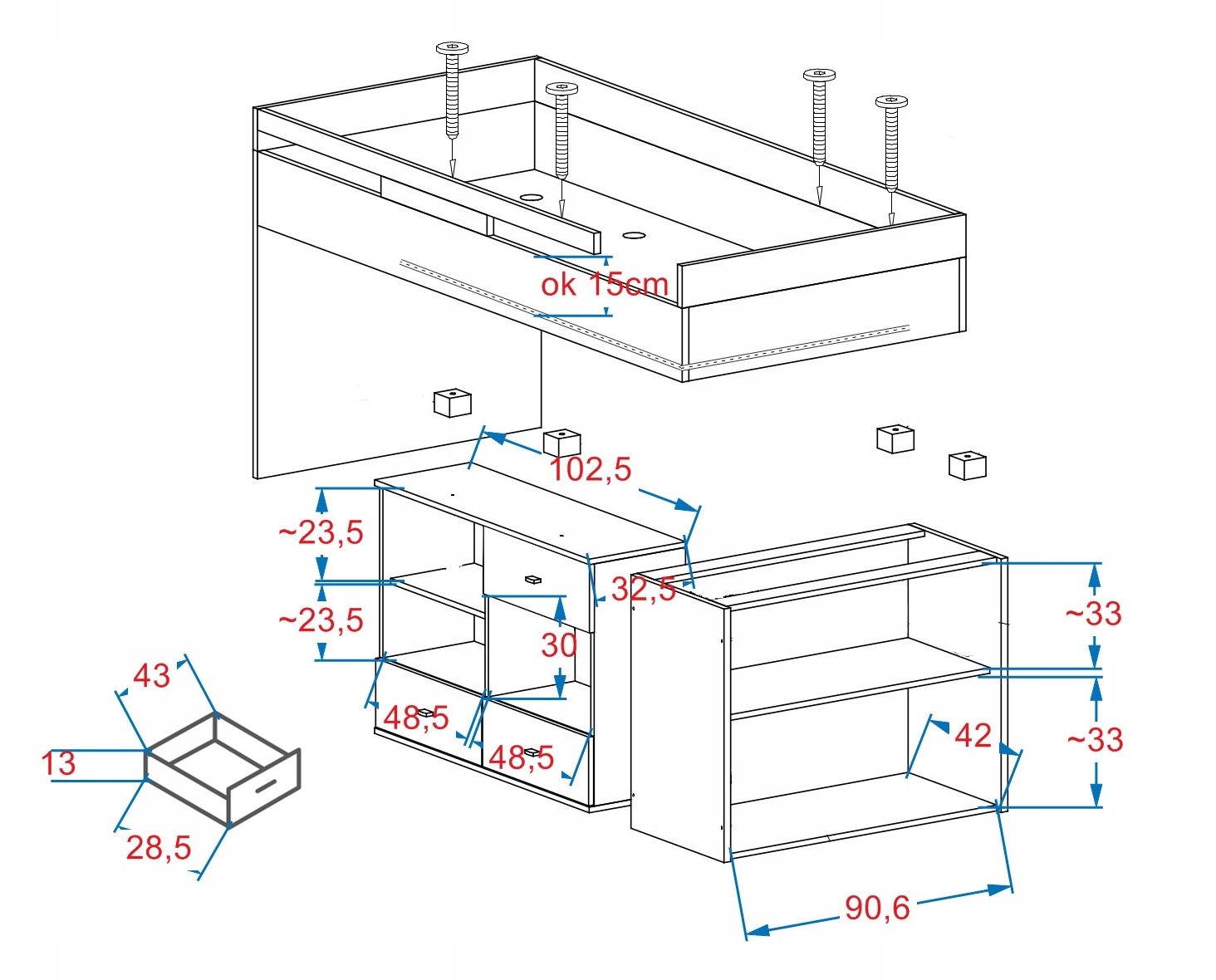 ok 15cm

102,5

~23,5

~23,5

32,5

30

48,5

48,5

43

13

28,5

~33

~33

42

90,6