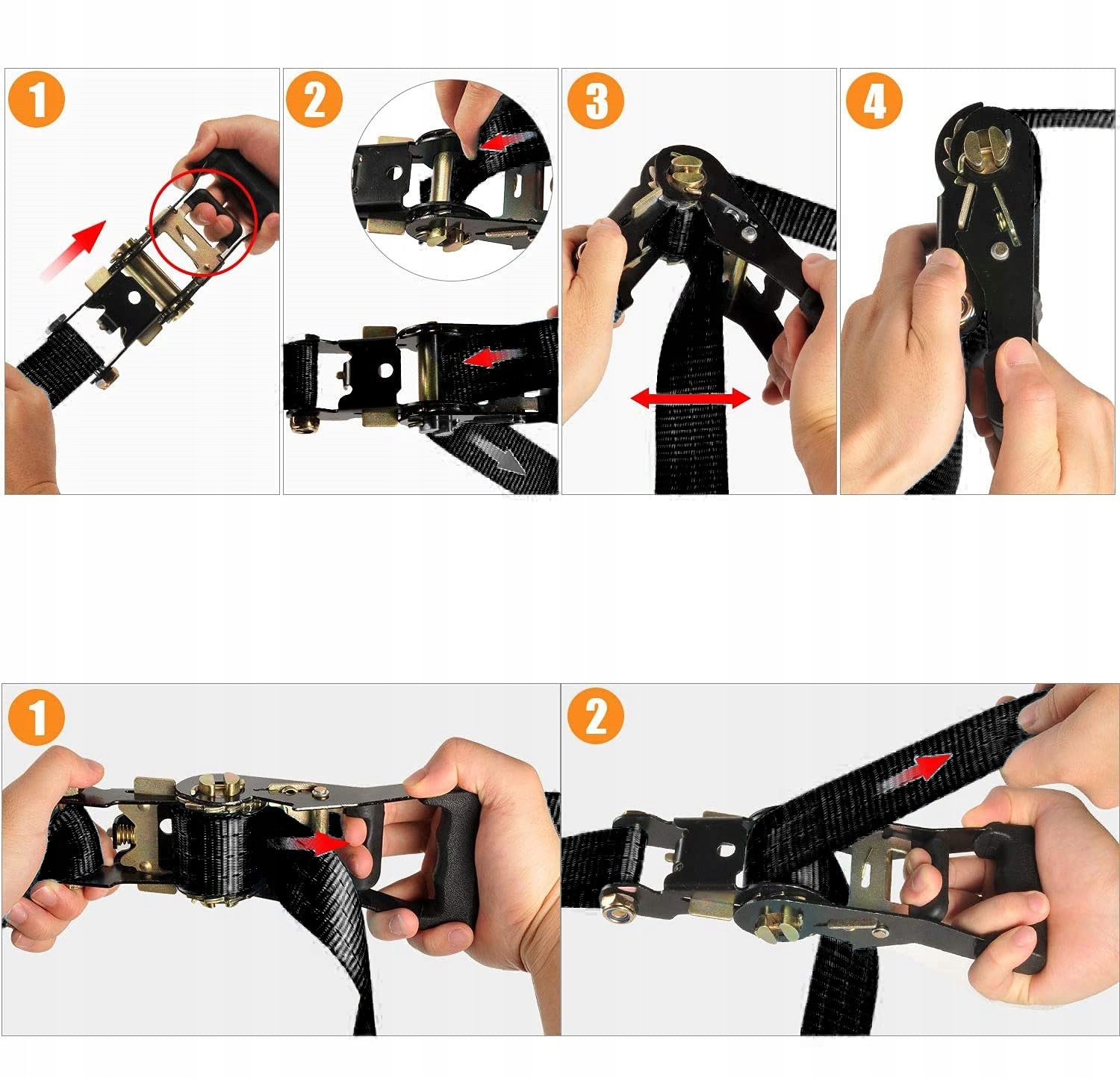 1

2

3

4

1

2