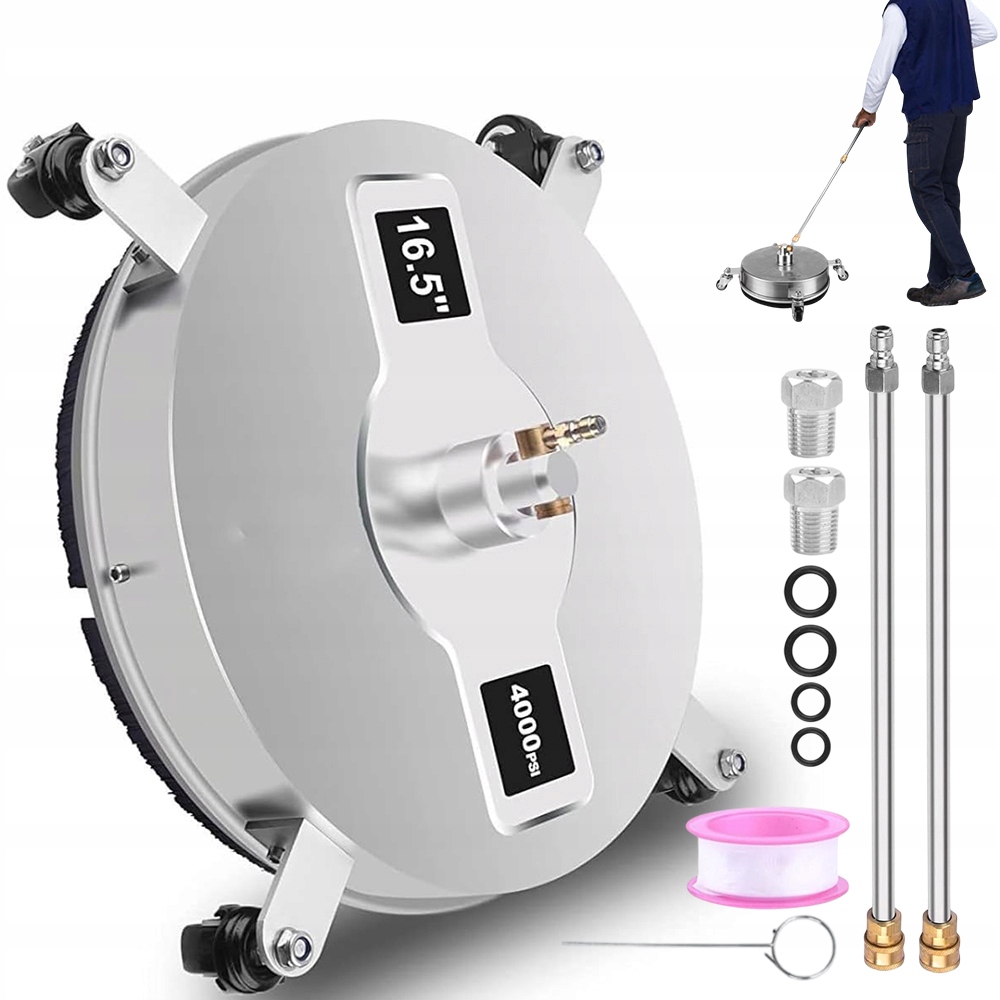 16.5"

4000PSI