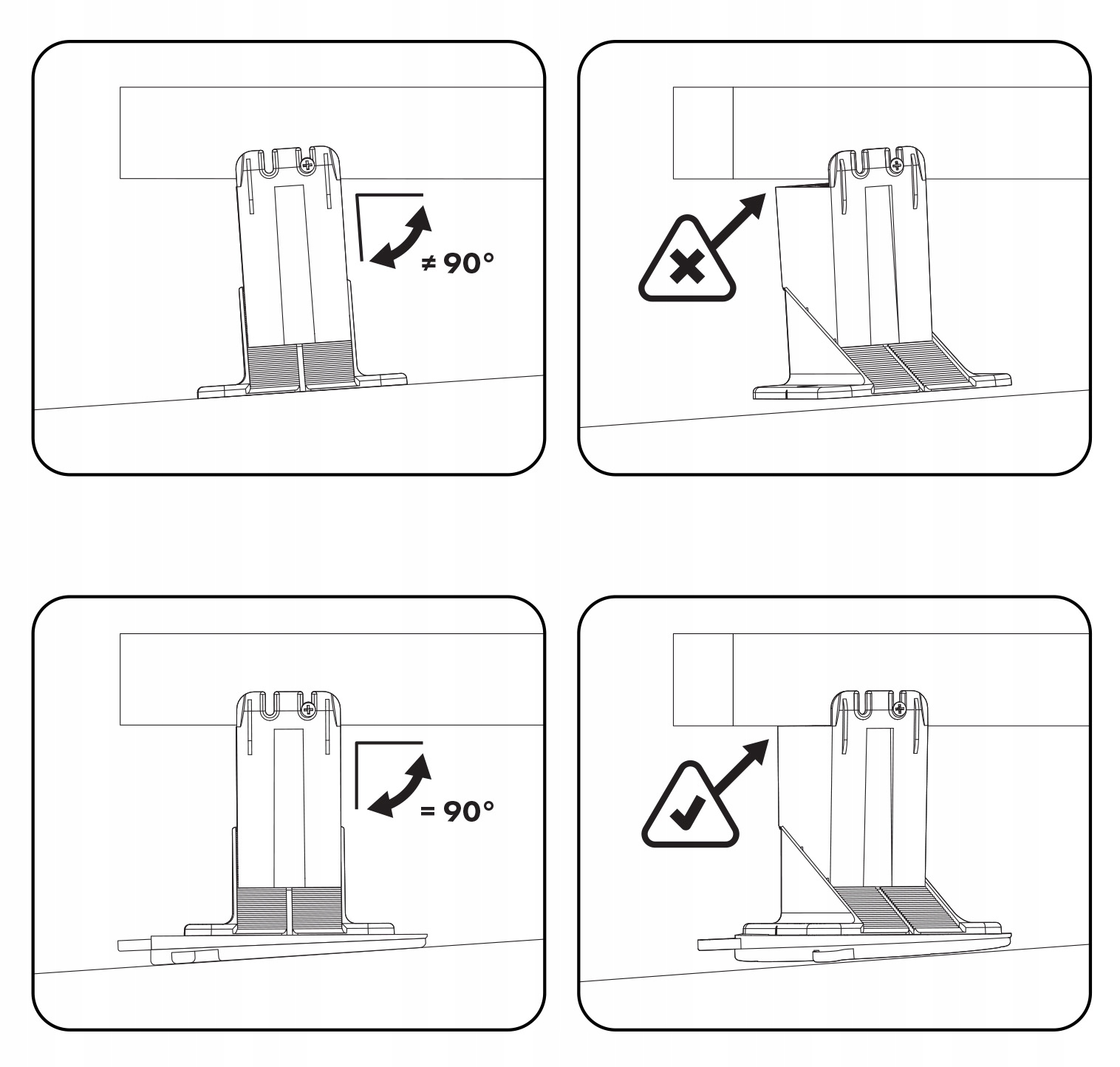 $\neq 90°$

$= 90°$