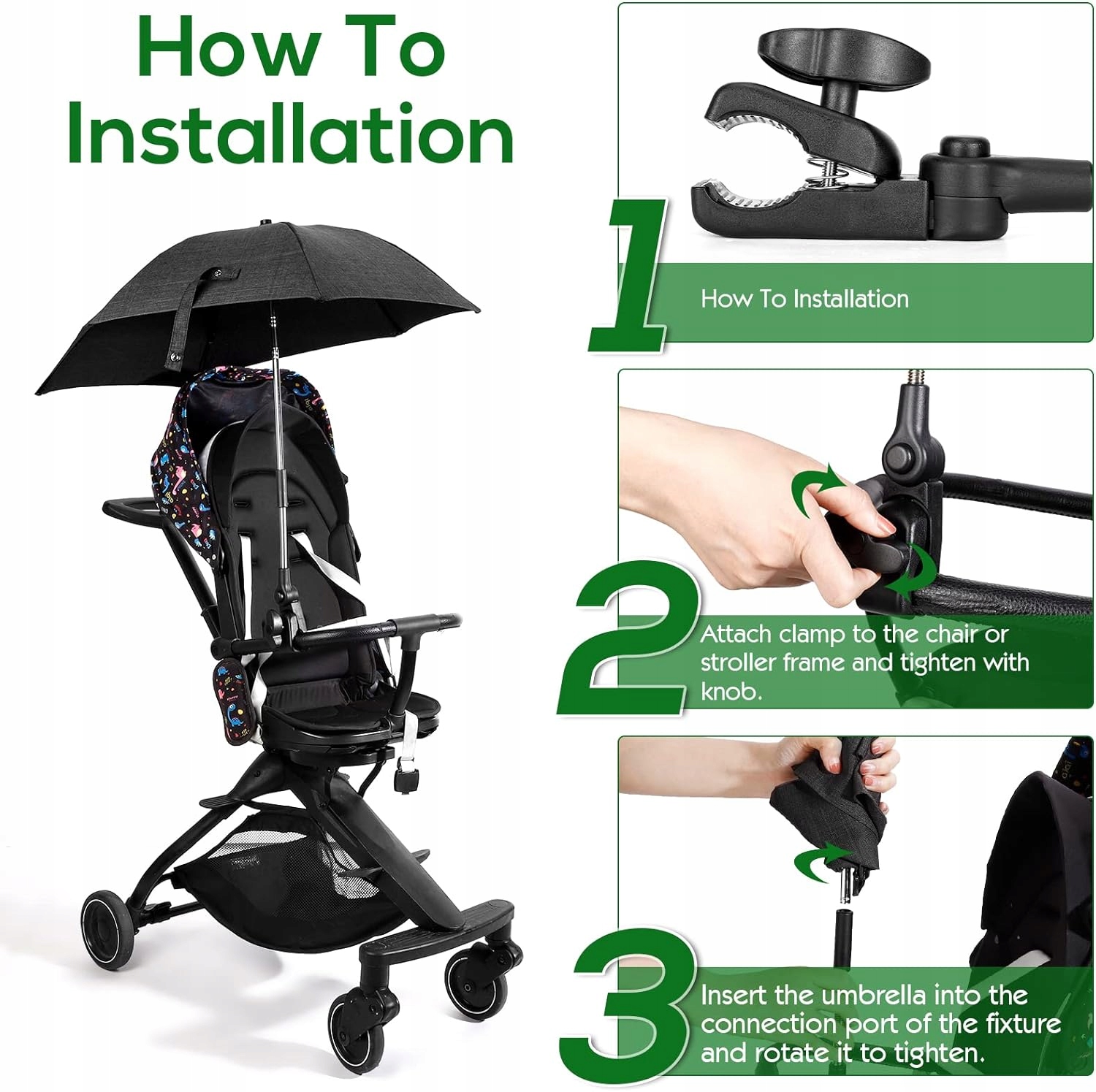 How To Installation

1

How To Installation

2

Attach clamp to the chair or stroller frame and tighten with knob.

3

Insert the umbrella into the connection port of the fixture and rotate it to tighten.