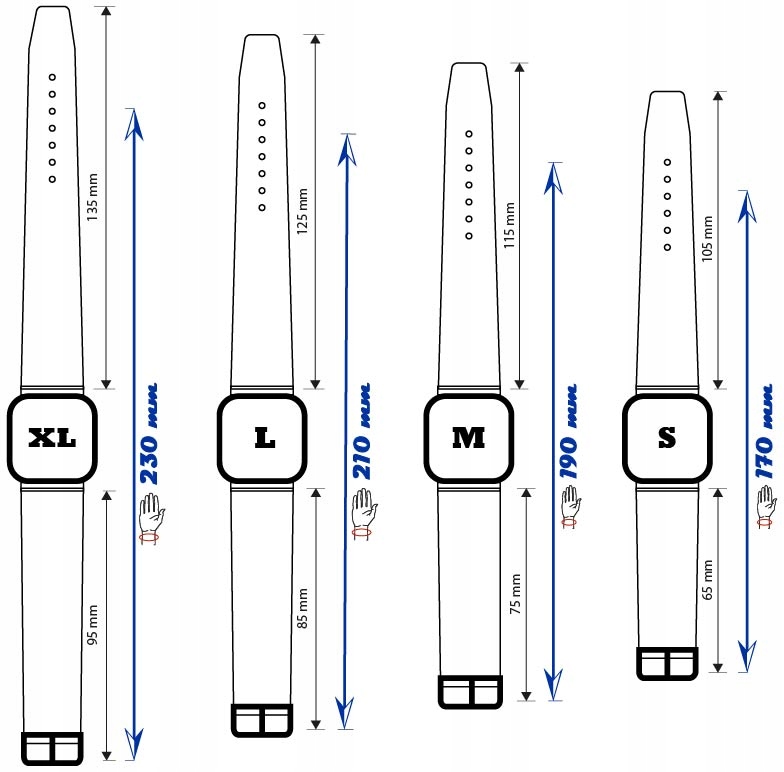 135 mm
XL
230 mm
95 mm

125 mm
L
210 mm
85 mm

115 mm
M
190 mm
75 mm

105 mm
S
170 mm
65 mm