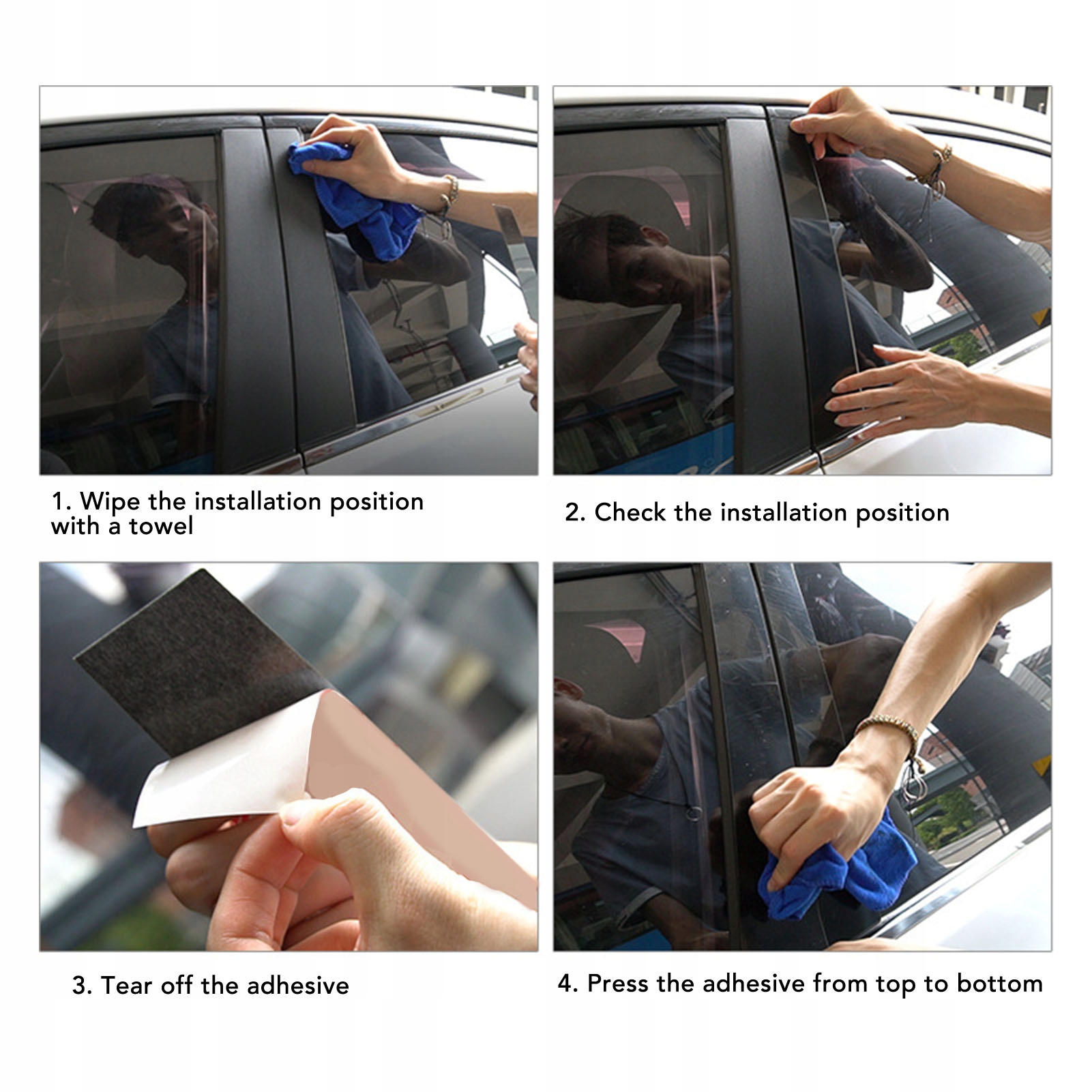 1. Wipe the installation position with a towel

2. Check the installation position

3. Tear off the adhesive

4. Press the adhesive from top to bottom