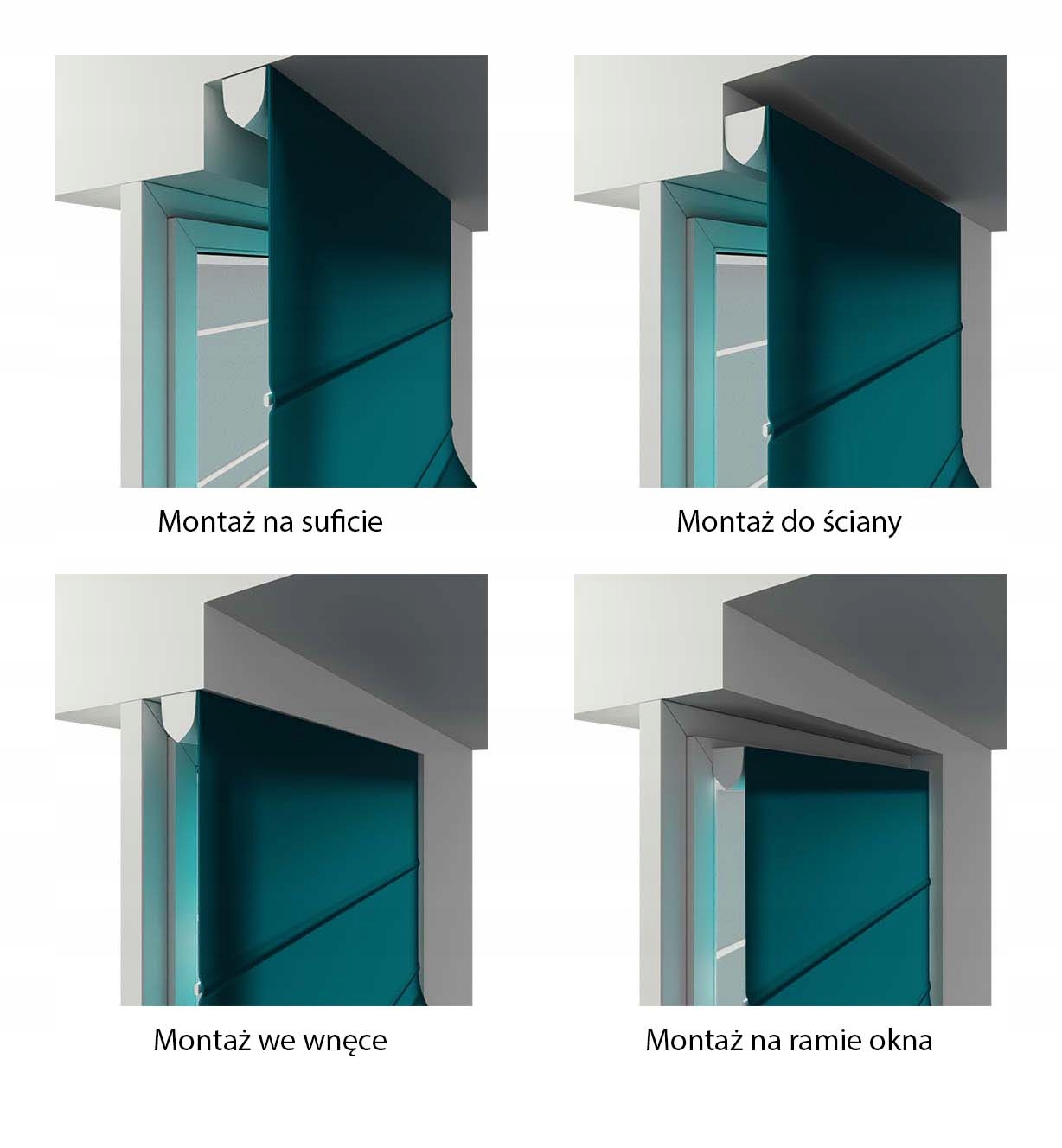 Montaż na suficie

Montaż do ściany

Montaż we wnęce

Montaż na ramie okna