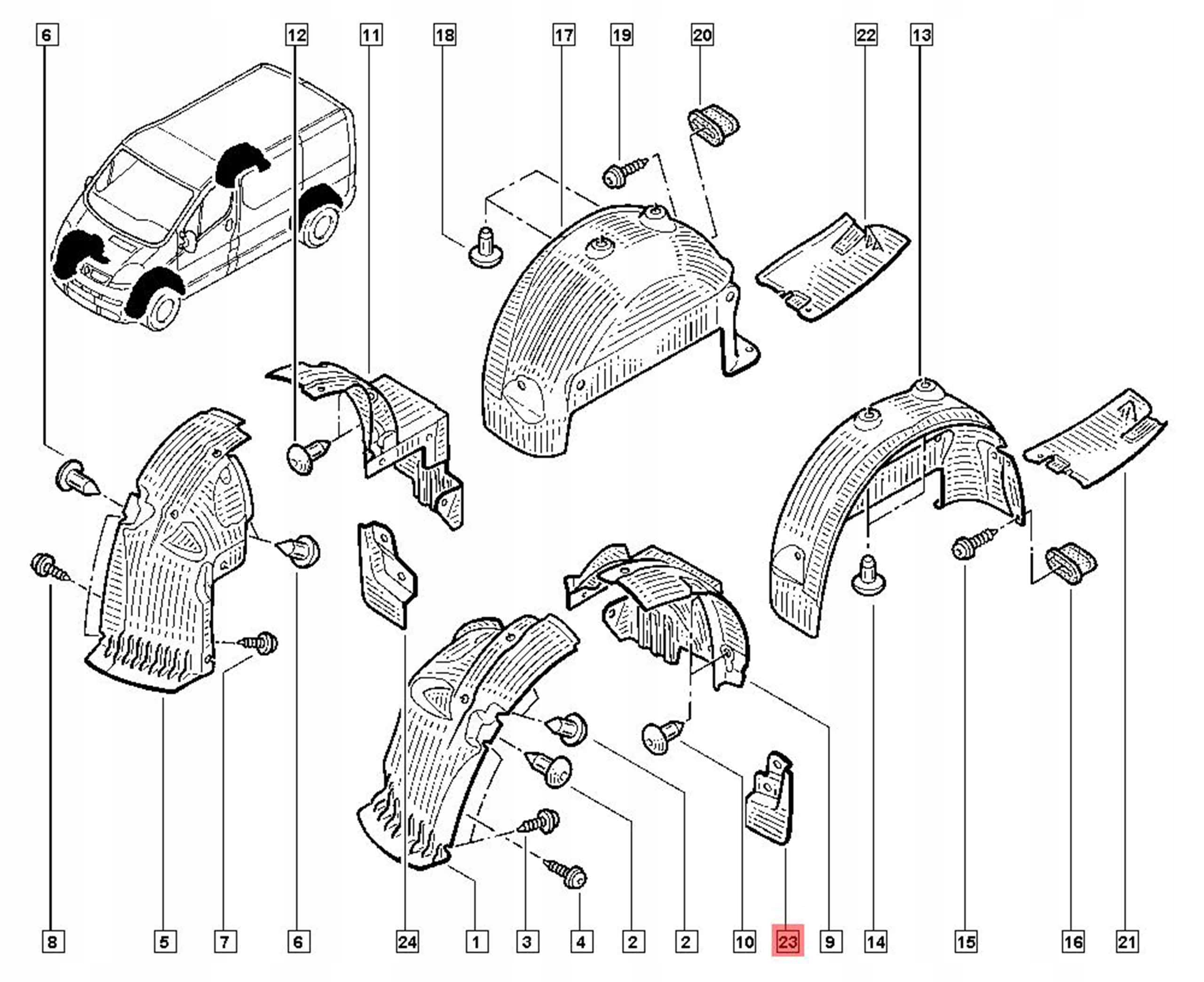 6 12 11 18 17 19 20 22 13

8 5 7 6 24 1 3 4 2 2 10 23 9 14 15 16 21