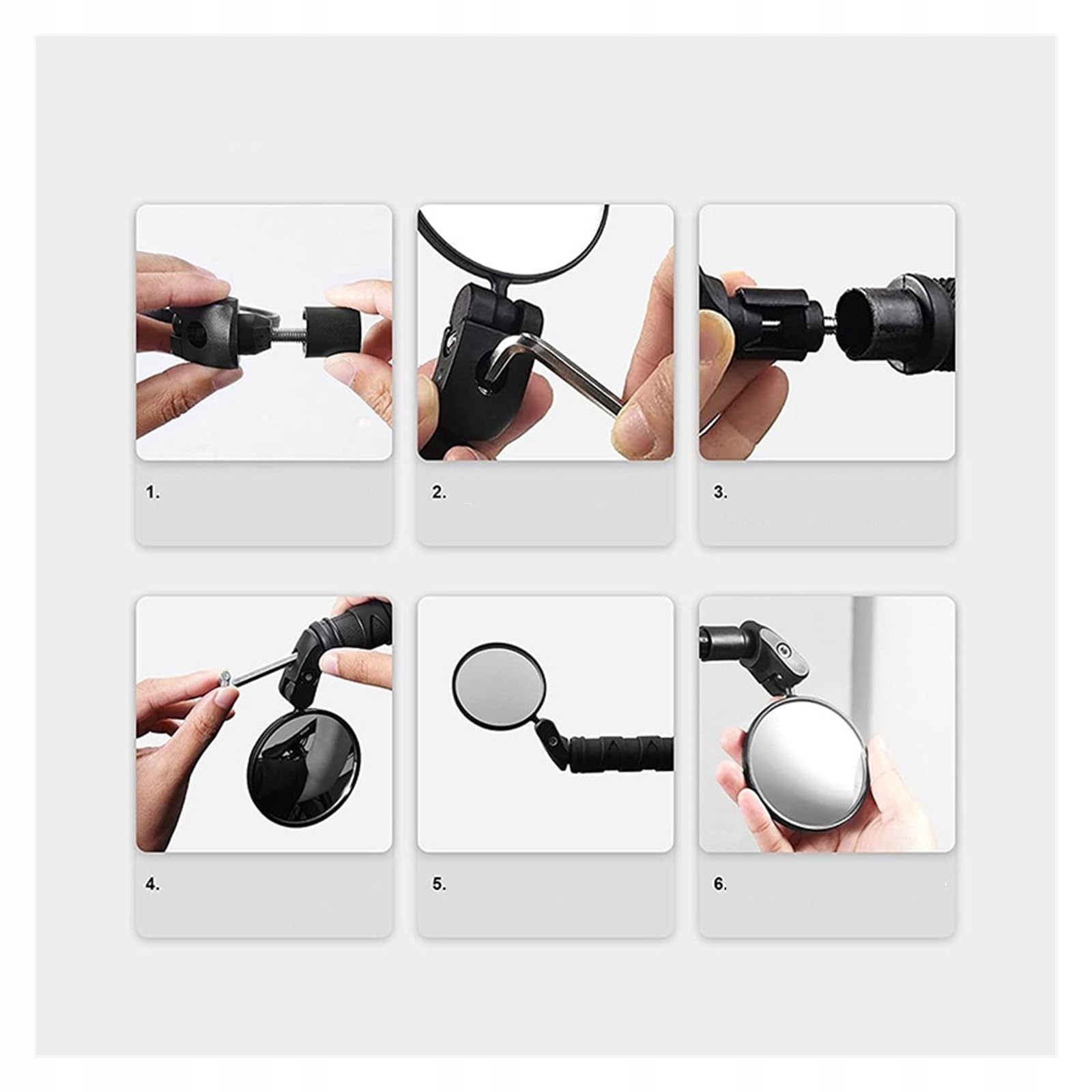 1.

2.

3.

4.

5.

6.