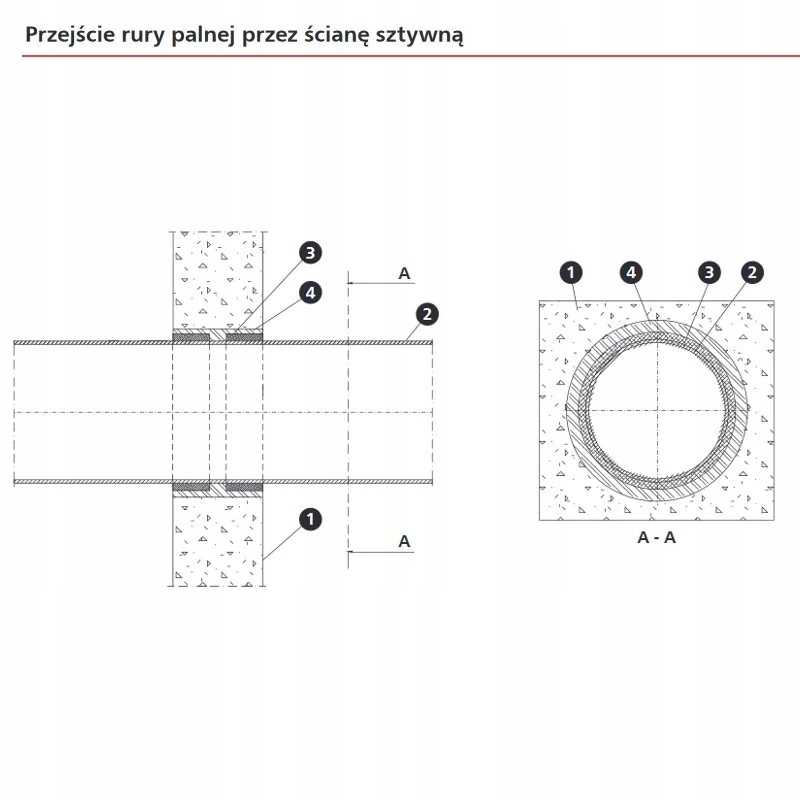 Przejście rury palnej przez ścianę sztywną

3
4
A
2
1
A

1
4
3
2
A - A