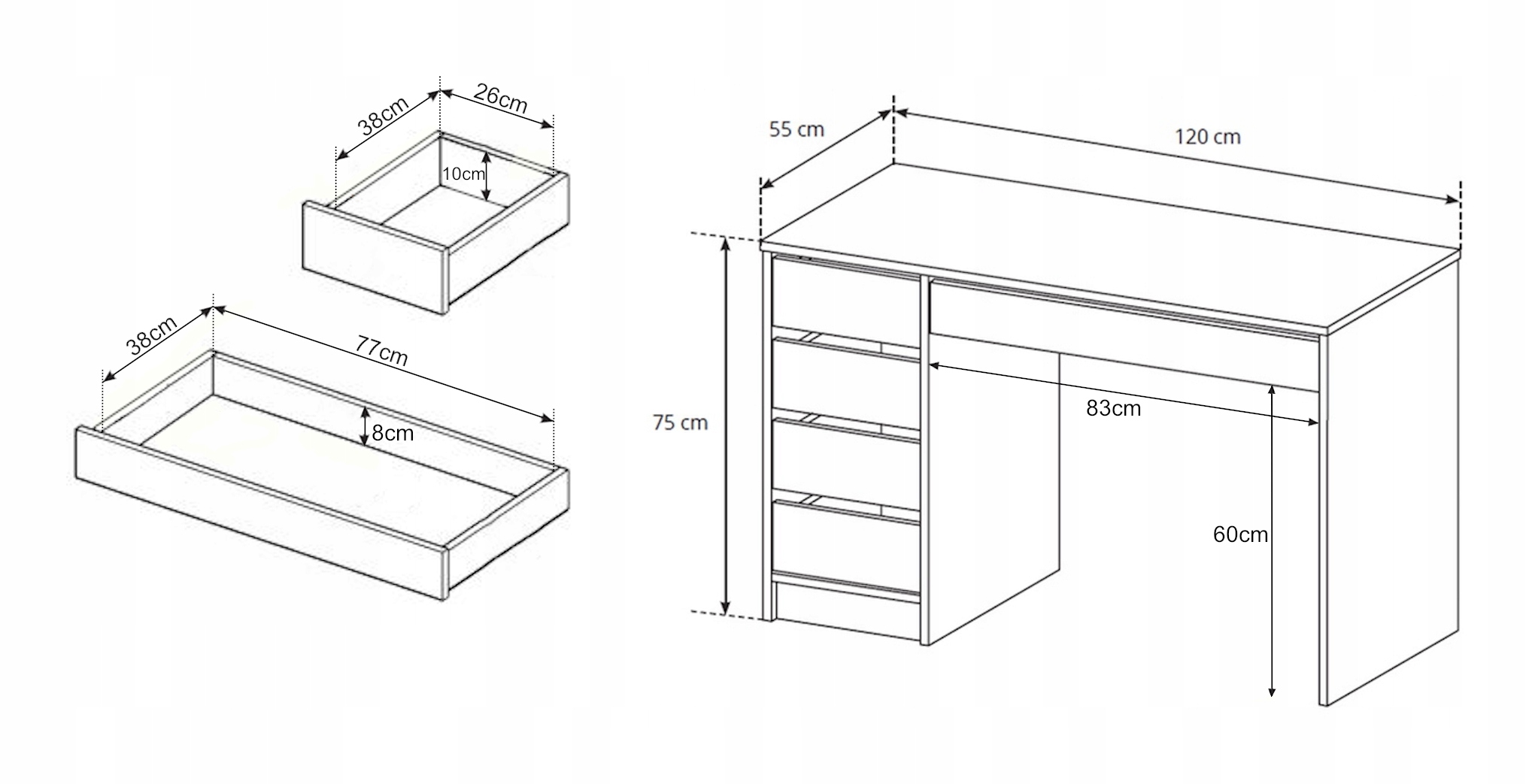 38cm
26cm
10cm
38cm
77cm
8cm
55 cm
120 cm
75 cm
83cm
60cm