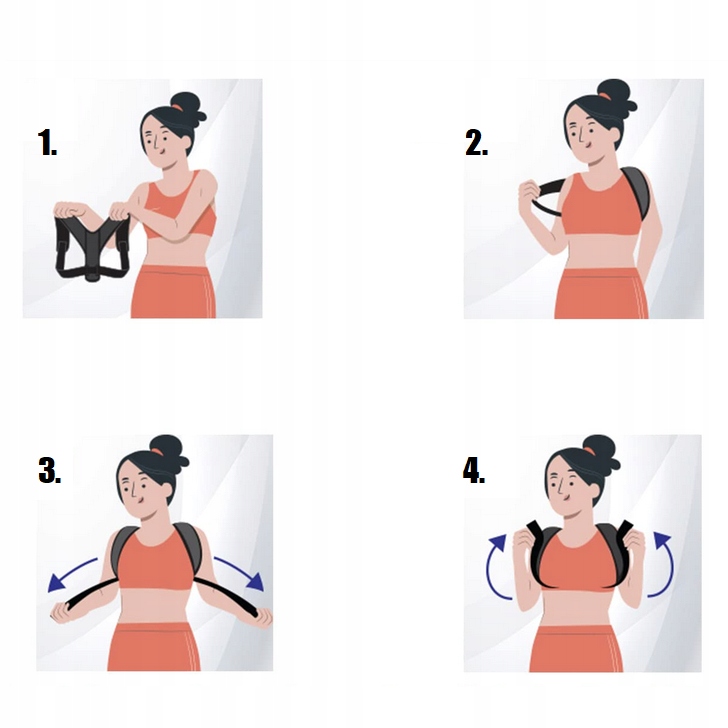 1.

2.

3.

4.