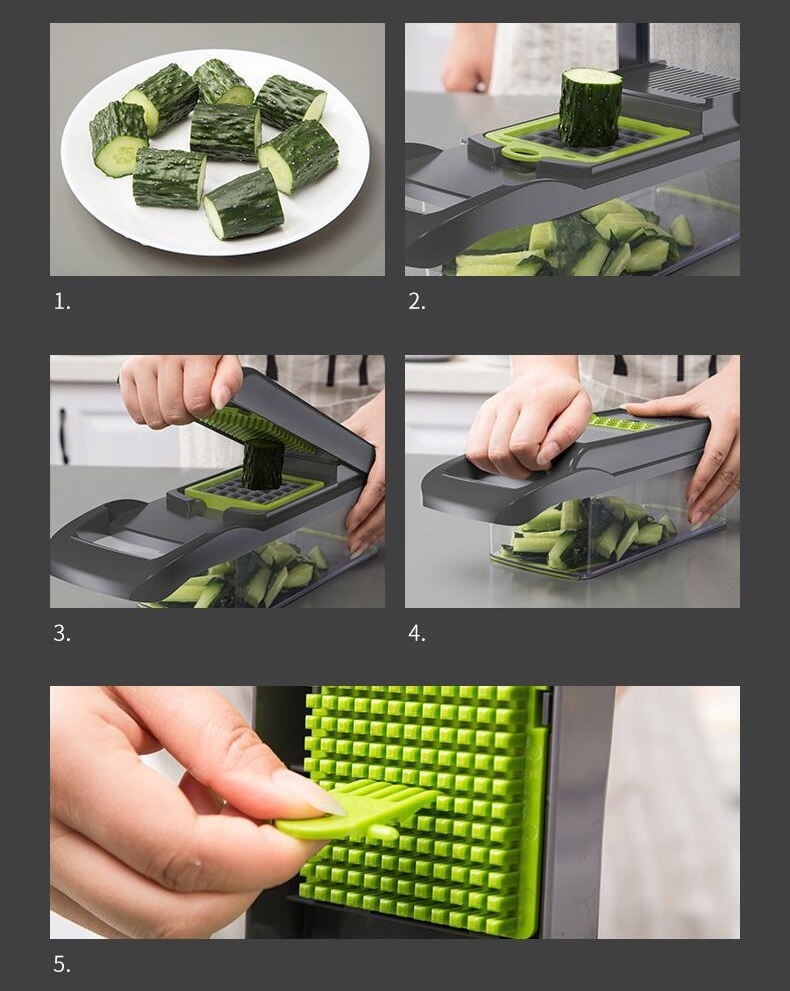 1.

2.

3.

4.

5.